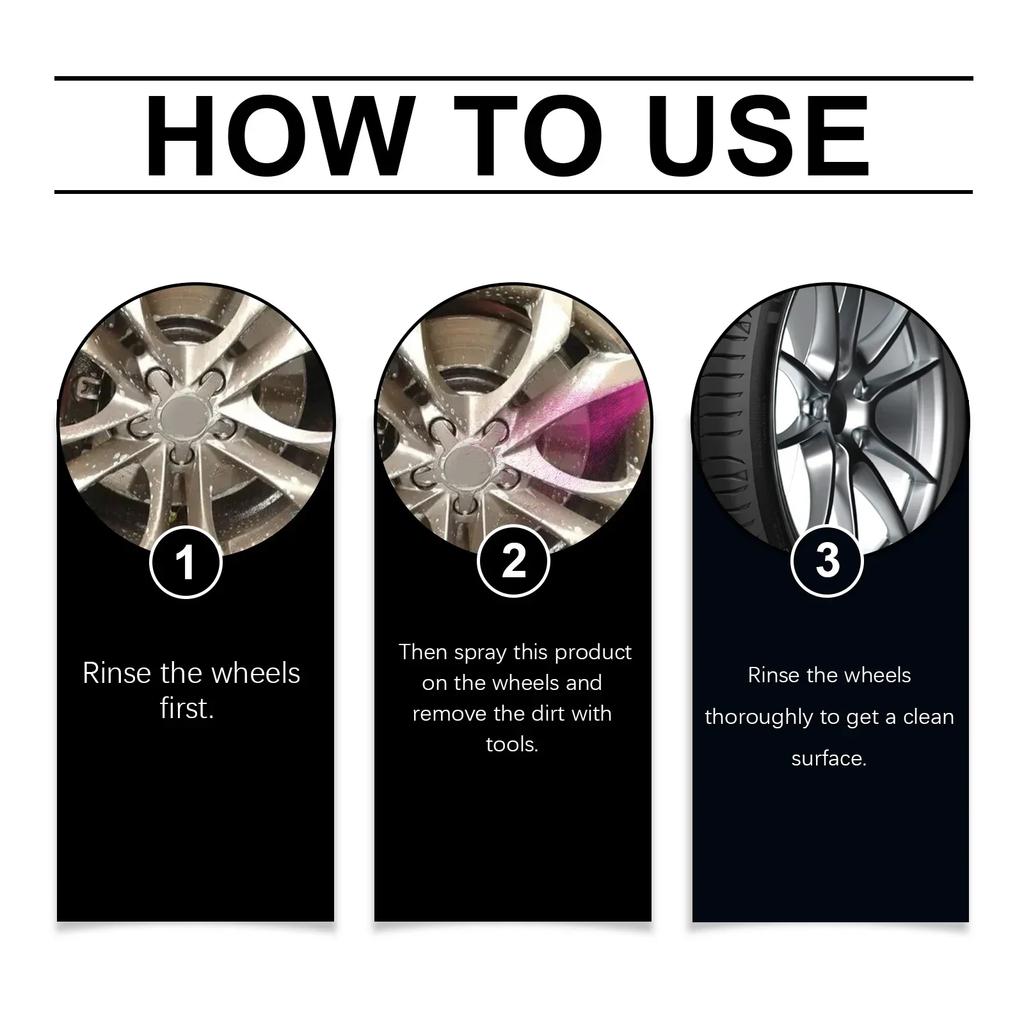 HOW TO USE

1

Rinse the wheels first.

2

Then spray this product on the wheels and remove the dirt with tools.

3

Rinse the wheels thoroughly to get a clean surface.