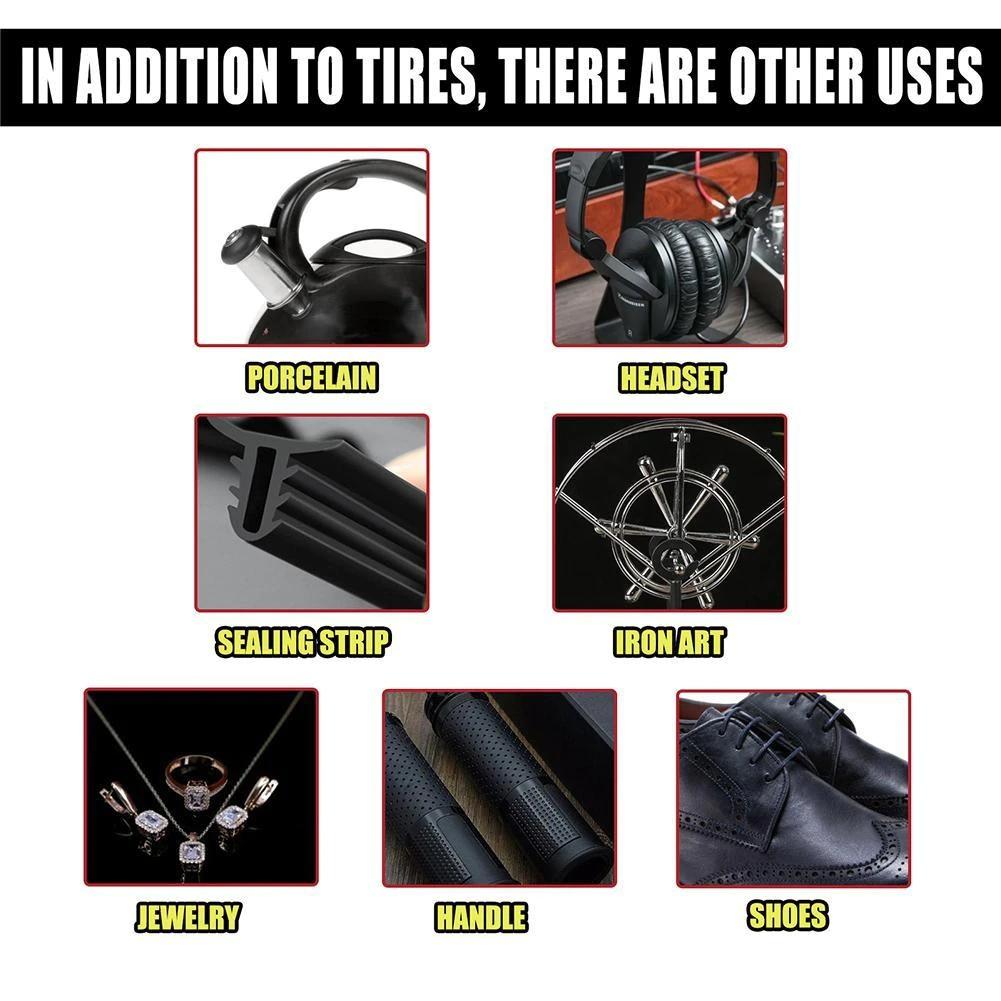 IN ADDITION TO TIRES, THERE ARE OTHER USES

PORCELAIN

HEADSET

SEALING STRIP

IRON ART

JEWELRY

HANDLE

SHOES