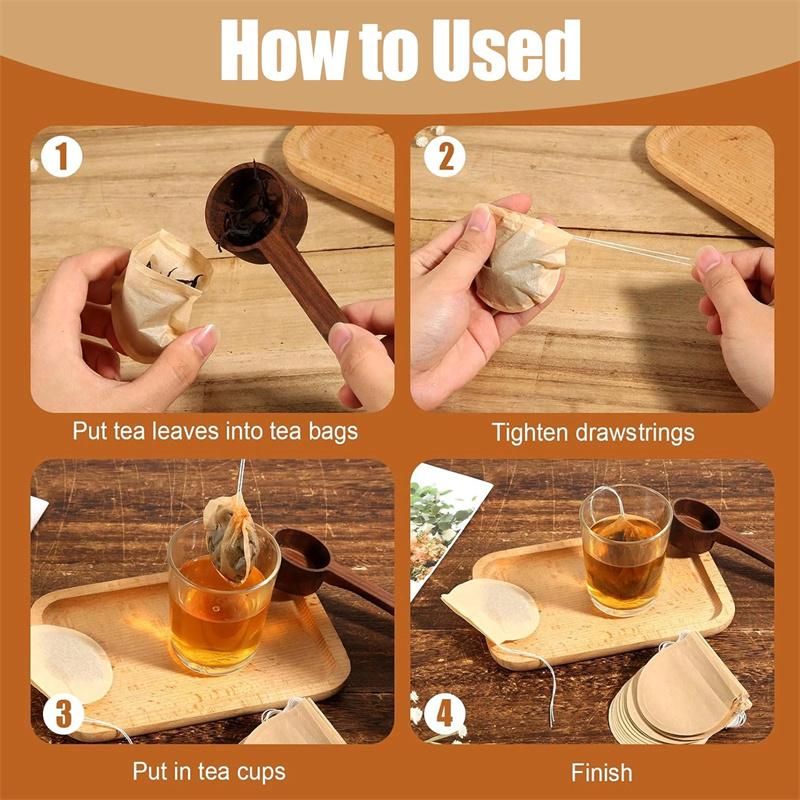 How to Used

1
Put tea leaves into tea bags

2
Tighten drawstrings

3
Put in tea cups

4
Finish