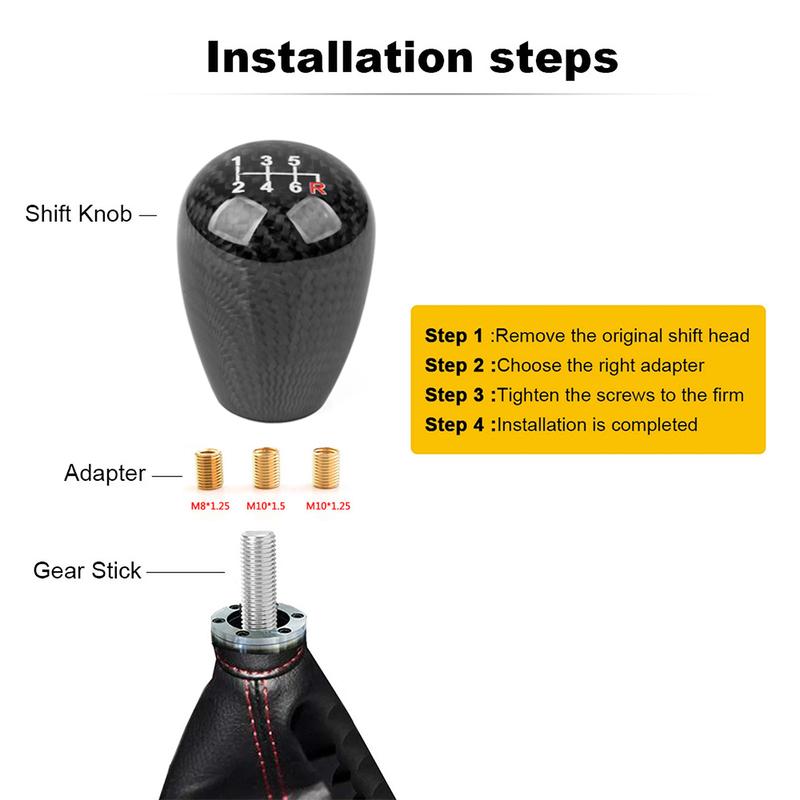 Installation steps

1 3 5
2 4 6 R

Shift Knob

Step 1 :Remove the original shift head
Step 2 :Choose the right adapter
Step 3 :Tighten the screws to the firm
Step 4 :Installation is completed

Adapter

M8*1.25 M10*1.5 M10*1.25

Gear Stick