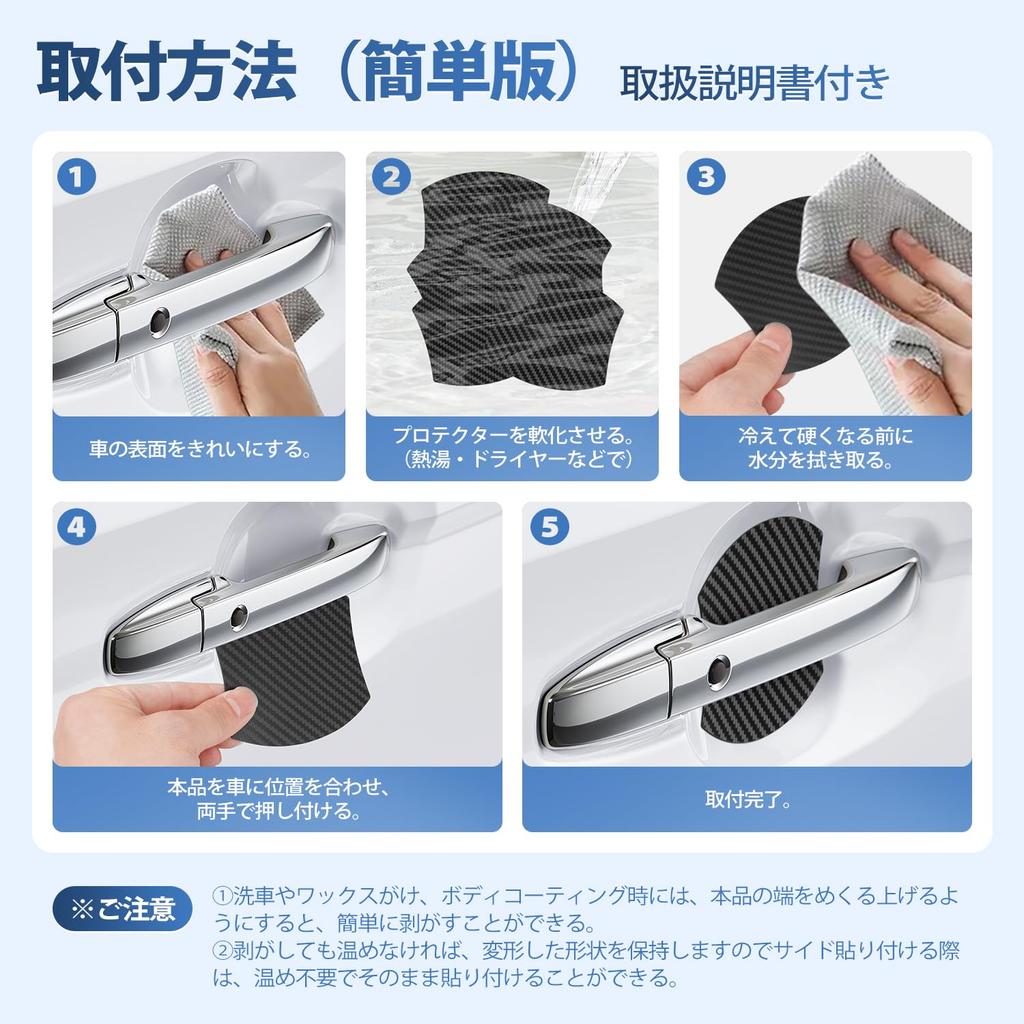 取付方法（簡単版） 取扱説明書付き

1
車の表面をきれいにする。

2
プロテクターを軟化させる。（熱湯・ドライヤーなどで）

3
冷えて硬くなる前に水分を拭き取る。

4
本品を車に位置を合わせ、両手で押し付ける。

5
取付完了。

※ご注意
①洗車やワックスがけ、ボディコーティング時には、本品の端をめくる上げるようにすると、簡単に剥がすことができる。
②剥がしても温めなければ、変形した形状を保持しますのでサイド貼り付ける際は、温め不要でそのまま貼り付けることができる。