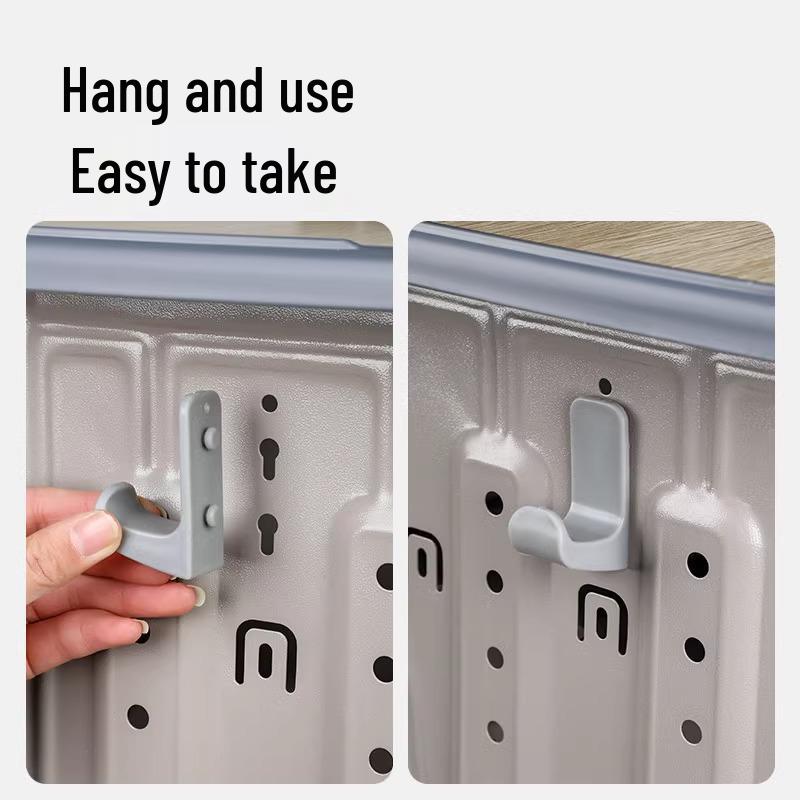 Hang and use
Easy to take