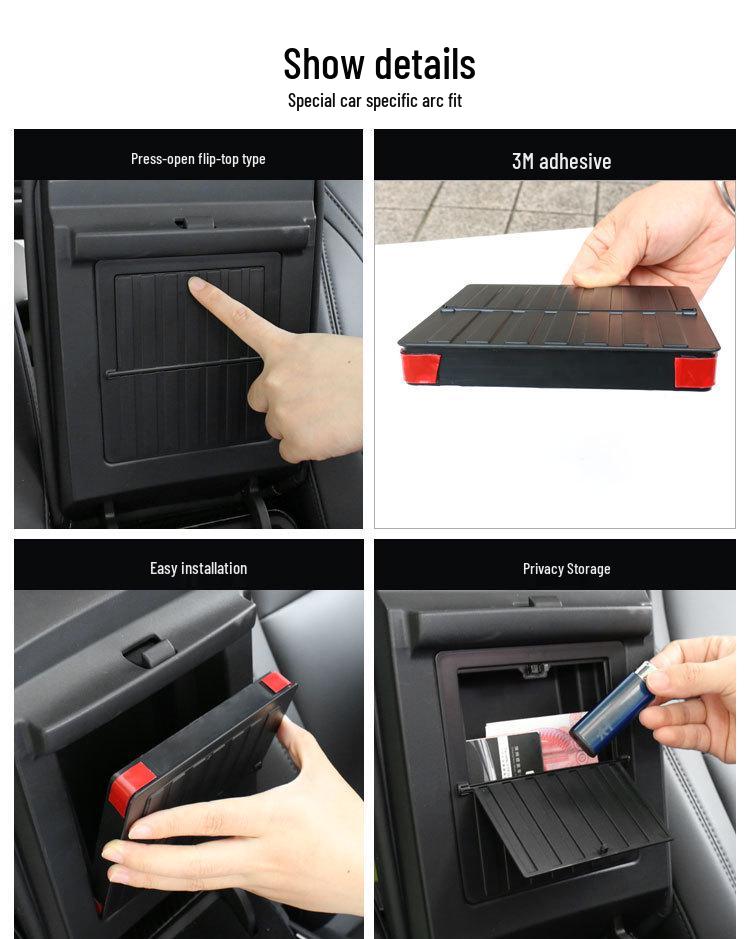 Show details

Special car specific arc fit

Press-open flip-top type

3M adhesive

Easy installation

Privacy Storage