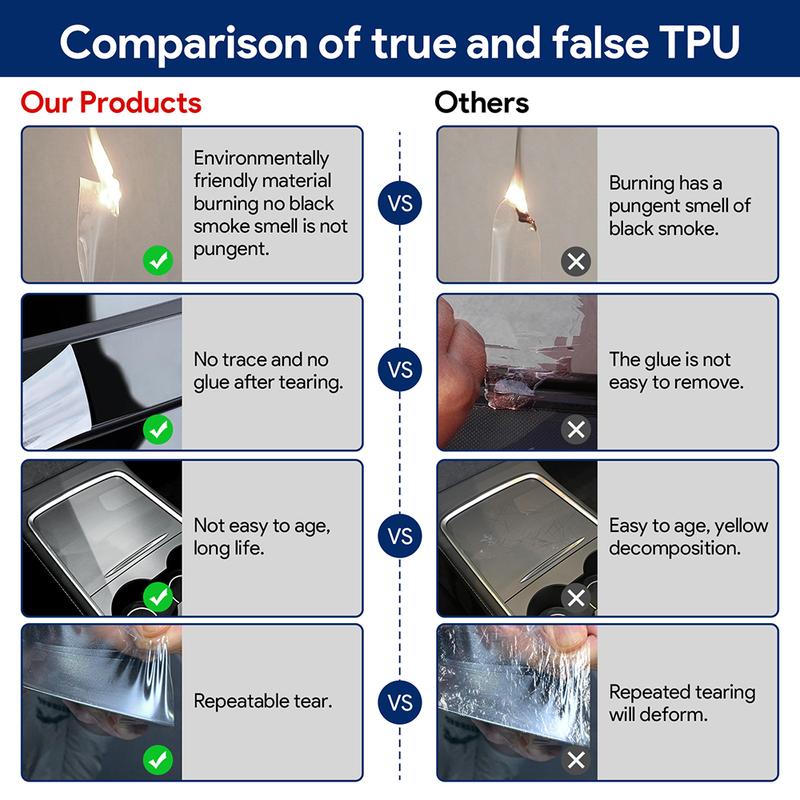 Comparison of true and false TPU

Our Products

Environmentally friendly material burning no black smoke smell is not pungent.

No trace and no glue after tearing.

Not easy to age, long life.

Repeatable tear.

VS

VS

VS

VS

Others

Burning has a pungent smell of black smoke.

The glue is not easy to remove.

Easy to age, yellow decomposition.

Repeated tearing will deform.