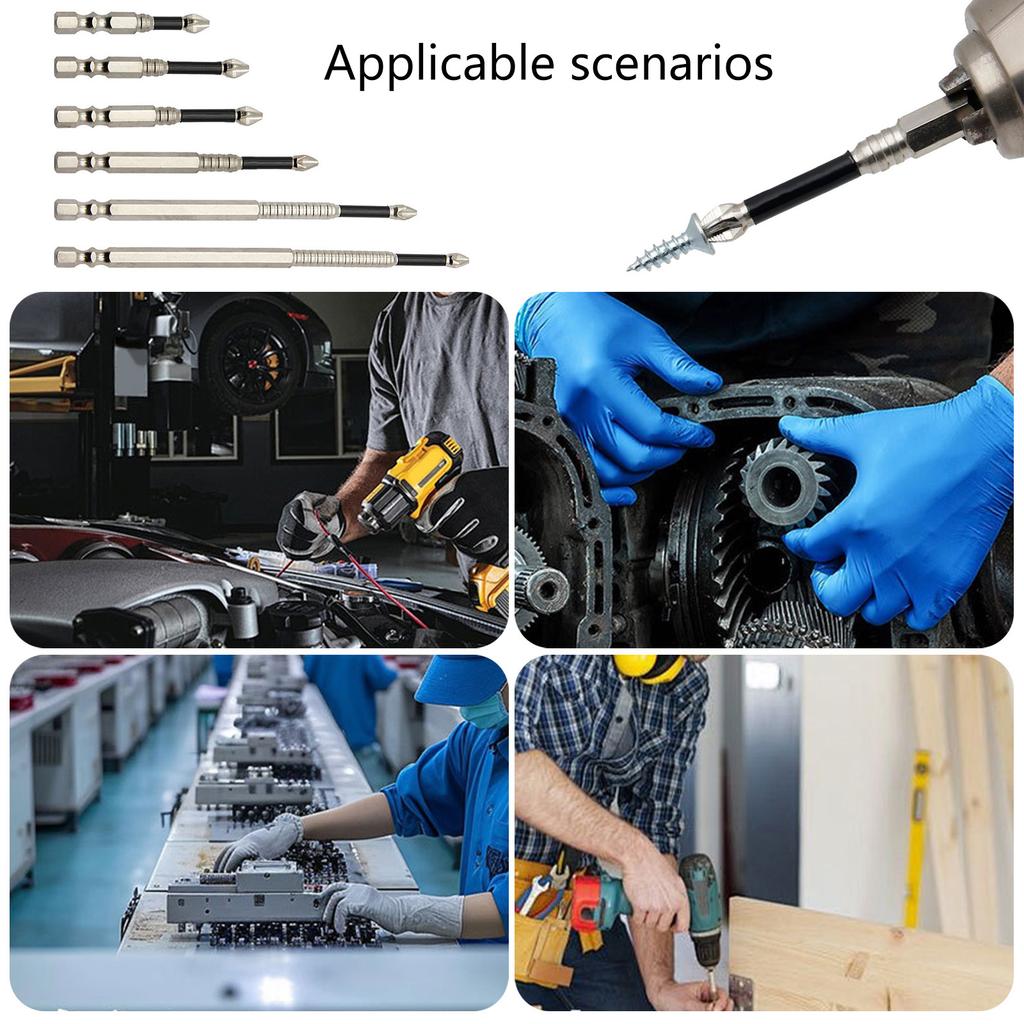 Applicable scenarios