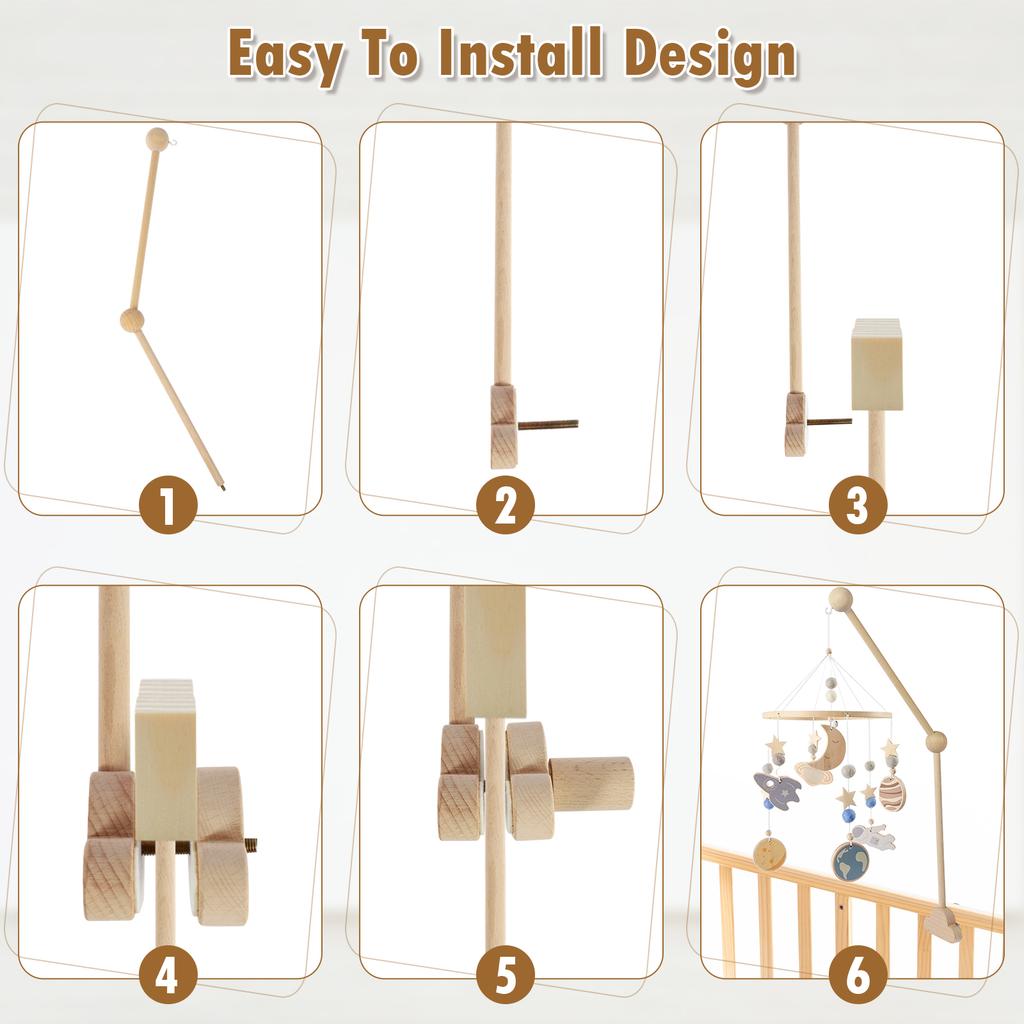 Easy To Install Design

1

2

3

4

5

6