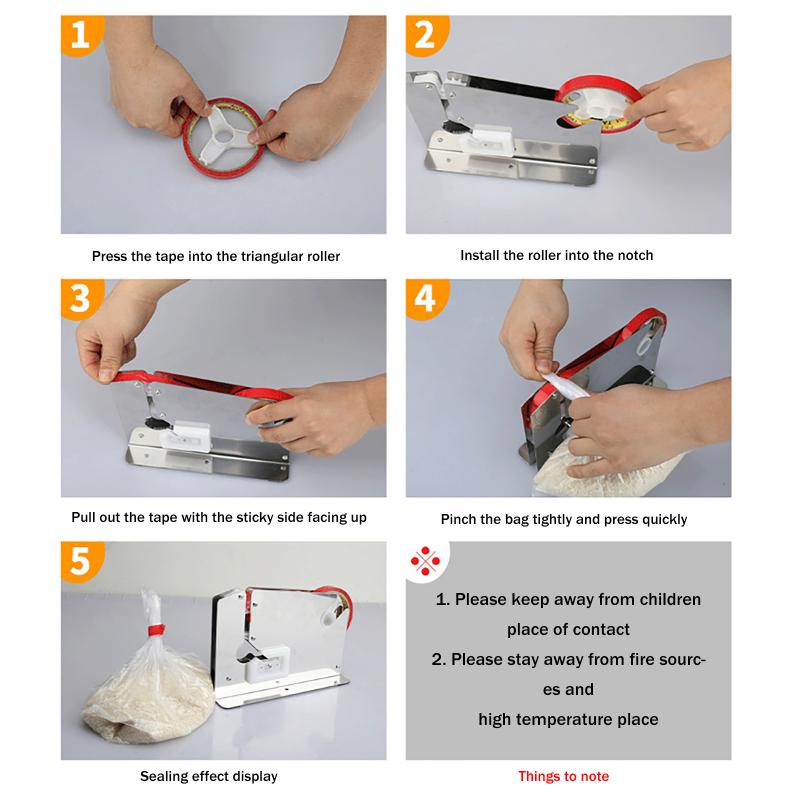 1

Press the tape into the triangular roller

2

Install the roller into the notch

3

Pull out the tape with the sticky side facing up

4

Pinch the bag tightly and press quickly

5

Sealing effect display

1. Please keep away from children place of contact

2. Please stay away from fire sources and high temperature place

Things to note