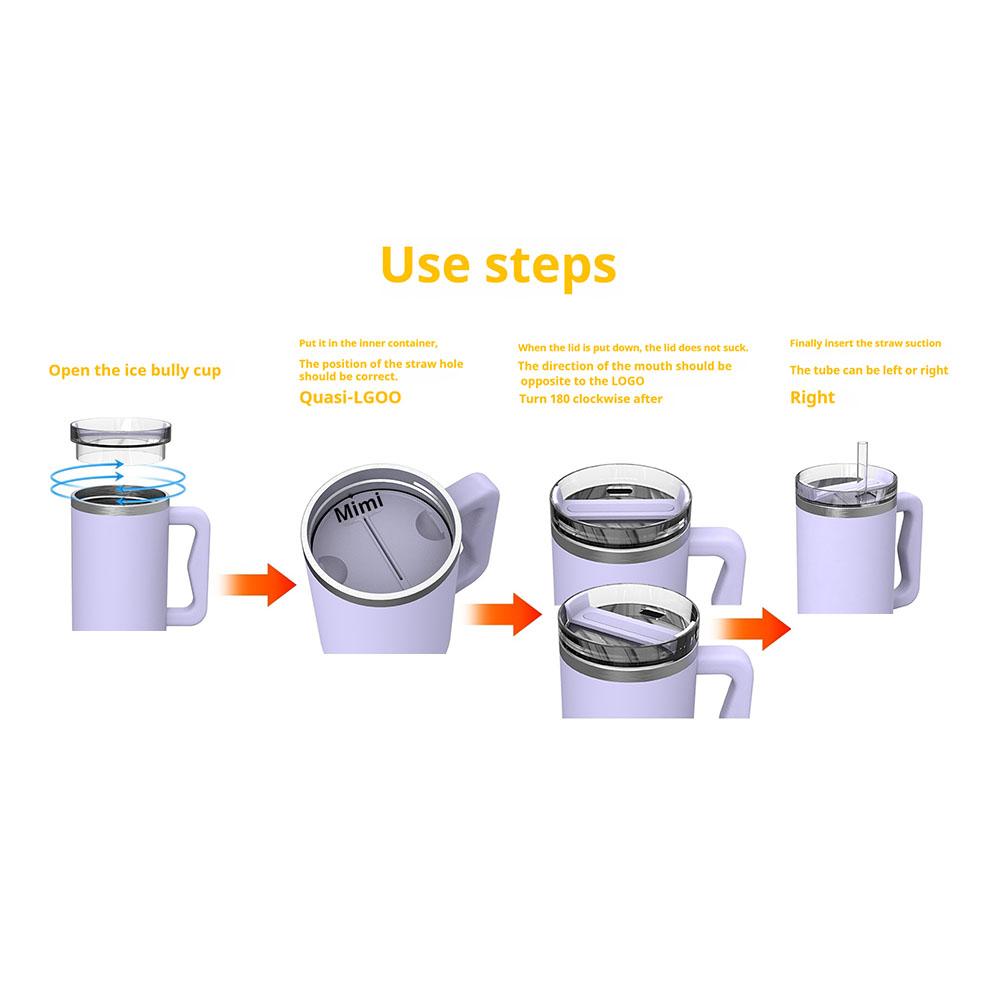 Use steps

Open the ice bully cup

Put it in the inner container,

The position of the straw hole should be correct.

Quasi-LGOO

Mimi

When the lid is put down, the lid does not suck.

The direction of the mouth should be opposite to the LOGO

Turn 180 clockwise after

Finally insert the straw suction

The tube can be left or right

Right