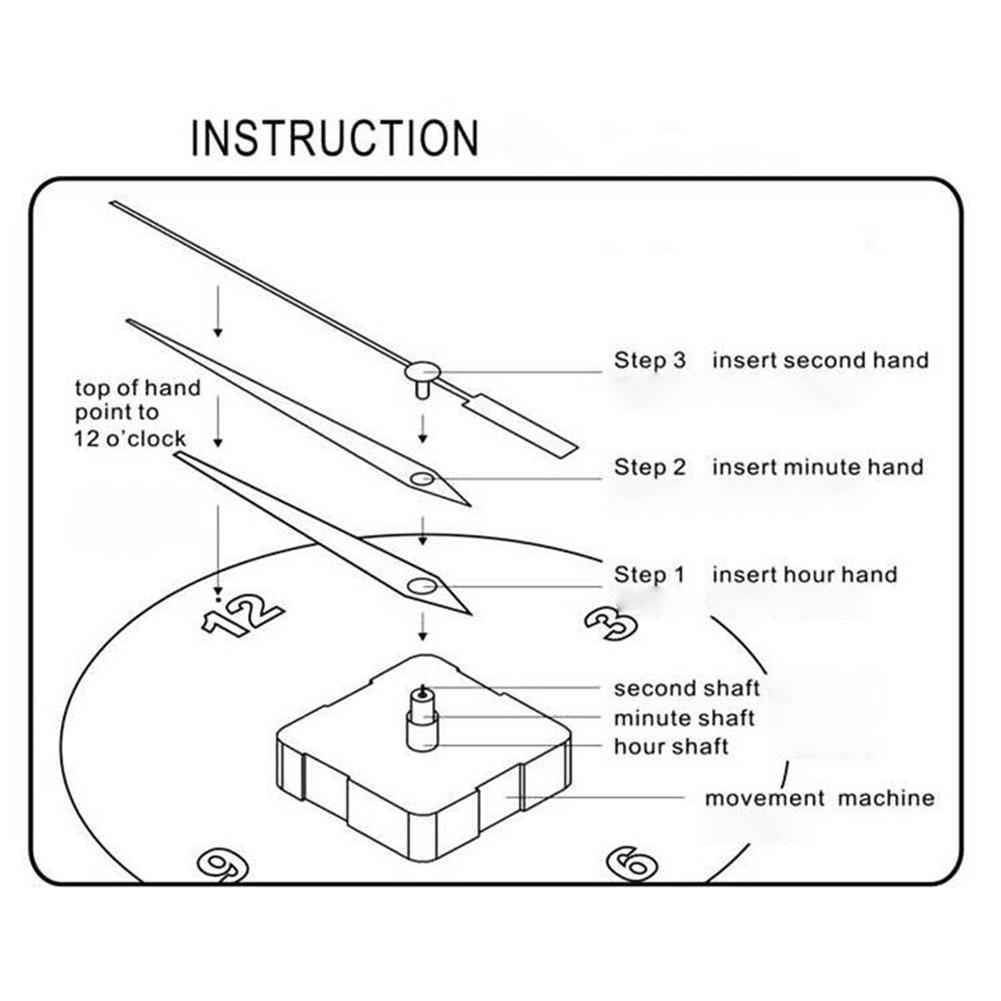 INSTRUCTION

top of hand point to 12 o'clock

Step 3 insert second hand

Step 2 insert minute hand

Step 1 insert hour hand

12

3

second shaft

minute shaft

hour shaft

movement machine

9

6