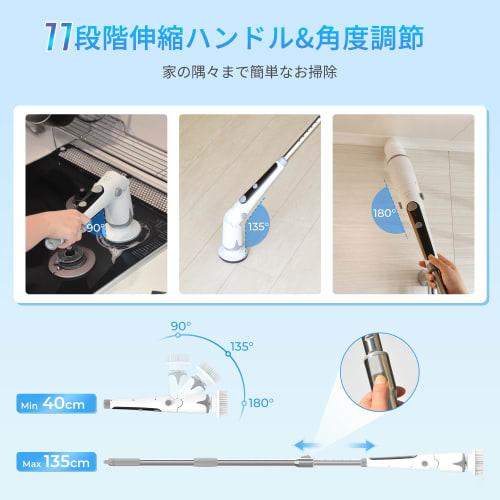 11段階伸縮ハンドル&角度調節

家の隅々まで簡単なお掃除

90°

135°

180°

90°

135°

180°

Min 40cm

Max 135cm