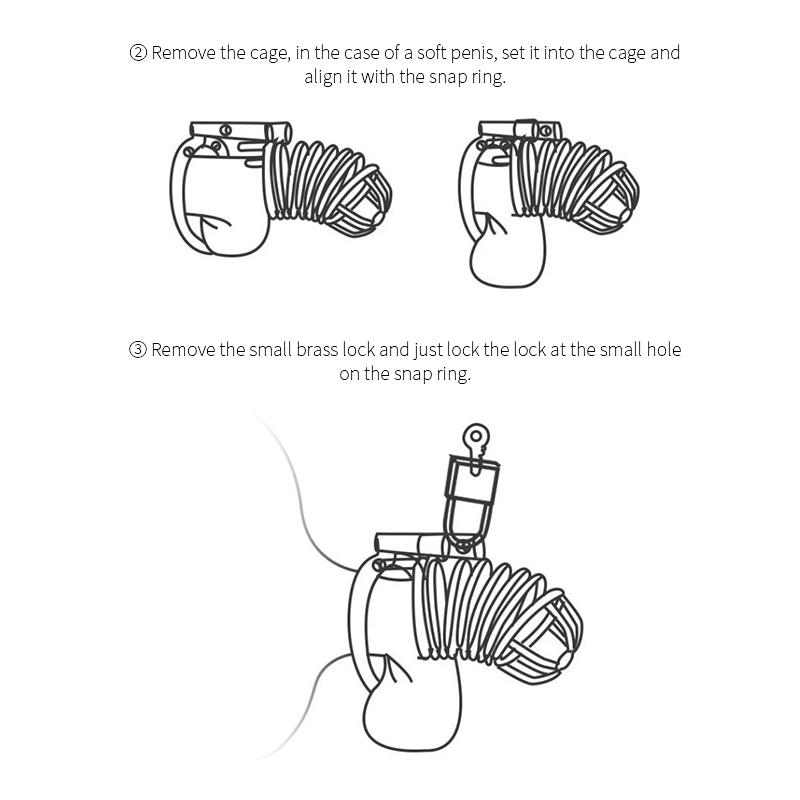 ② Remove the cage, in the case of a soft penis, set it into the cage and align it with the snap ring.

③ Remove the small brass lock and just lock the lock at the small hole on the snap ring.