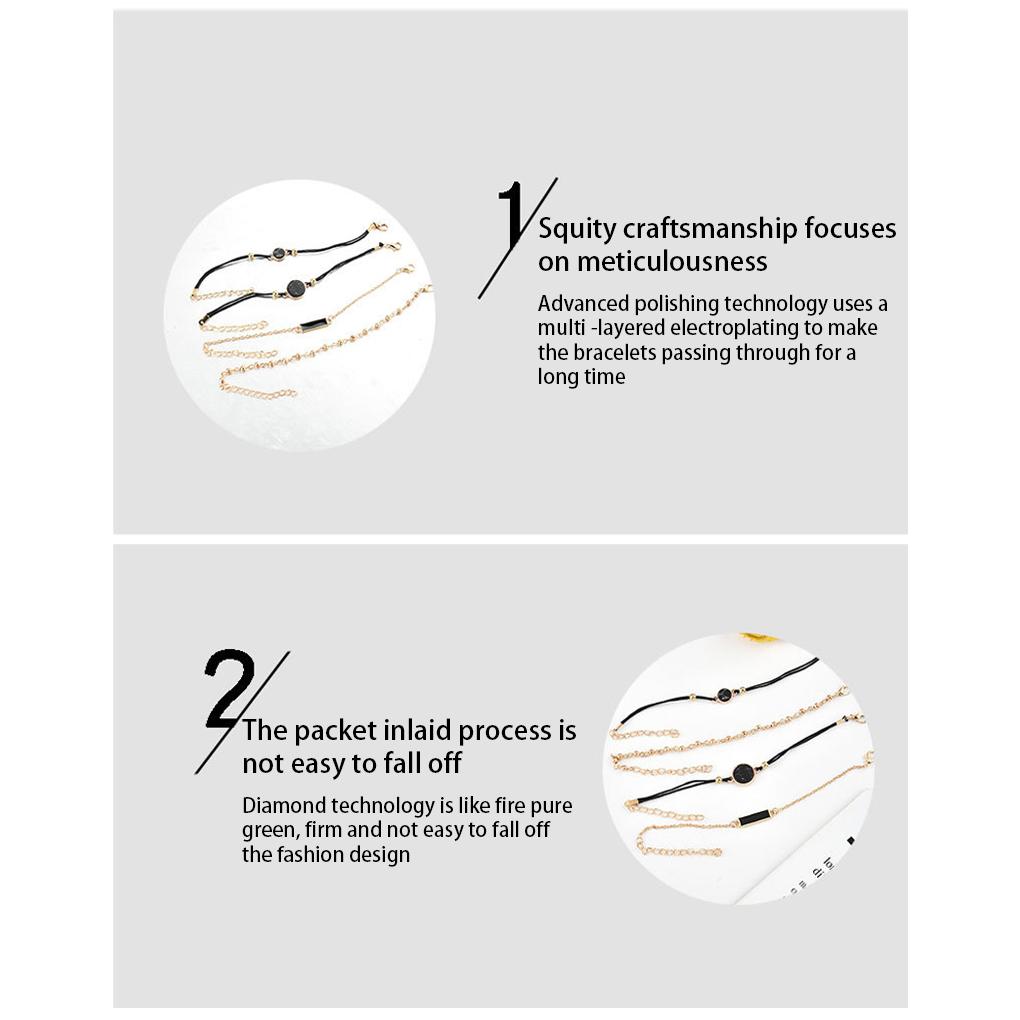 1

Squity craftsmanship focuses on meticulousness

Advanced polishing technology uses a multi -layered electroplating to make the bracelets passing through for a long time

2

The packet inlaid process is not easy to fall off

Diamond technology is like fire pure green, firm and not easy to fall off the fashion design