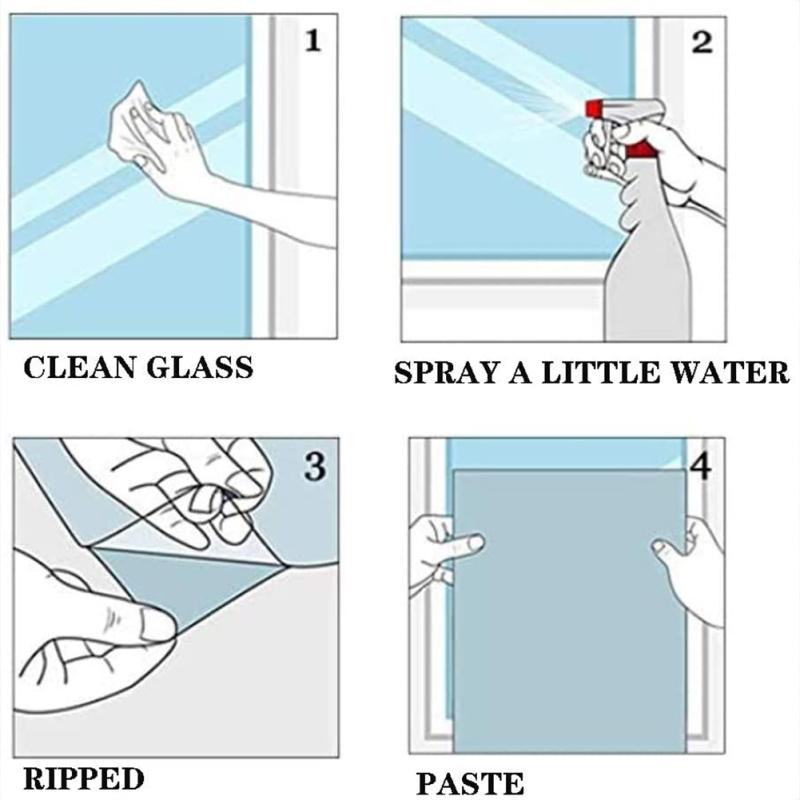 1

CLEAN GLASS

2

SPRAY A LITTLE WATER

3

RIPPED

4

PASTE