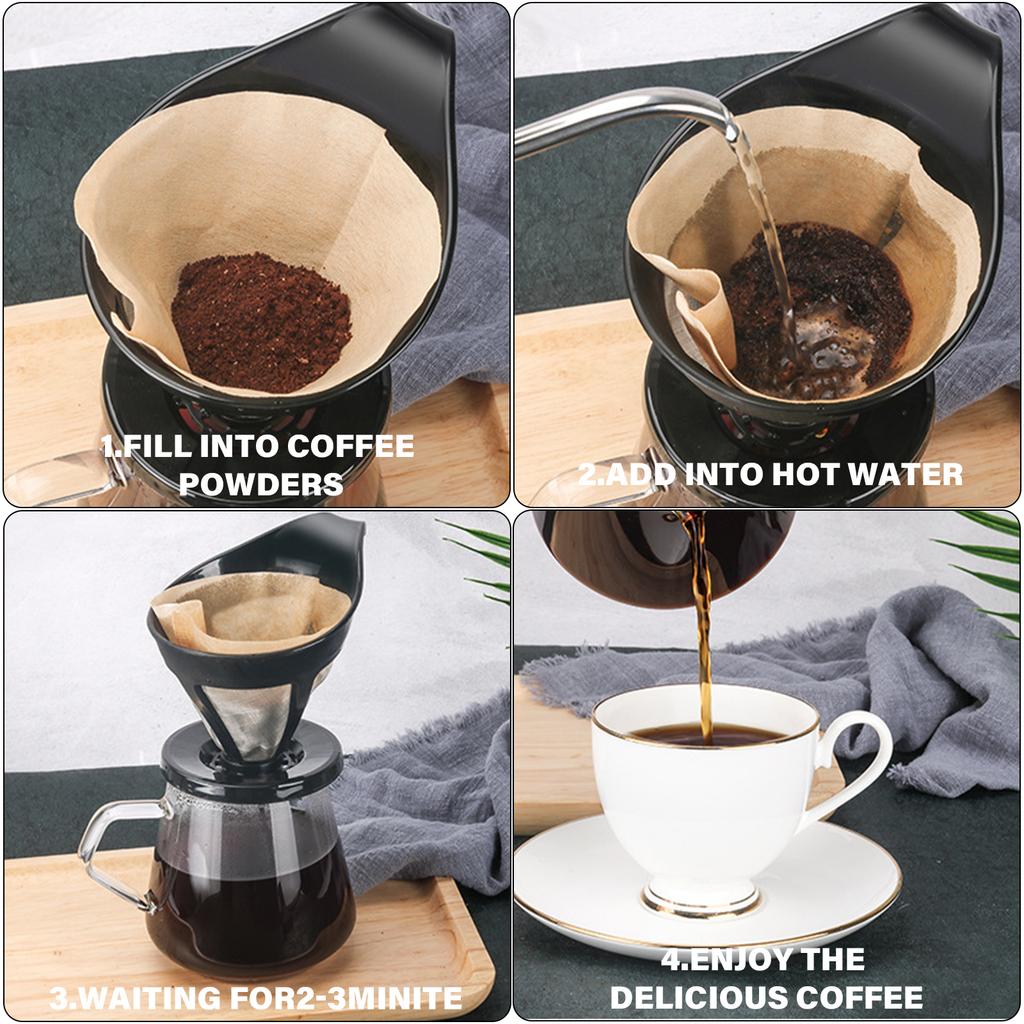 1.FILL INTO COFFEE POWDERS

2.ADD INTO HOT WATER

3.WAITING FOR2-3MINITE

4.ENJOY THE DELICIOUS COFFEE