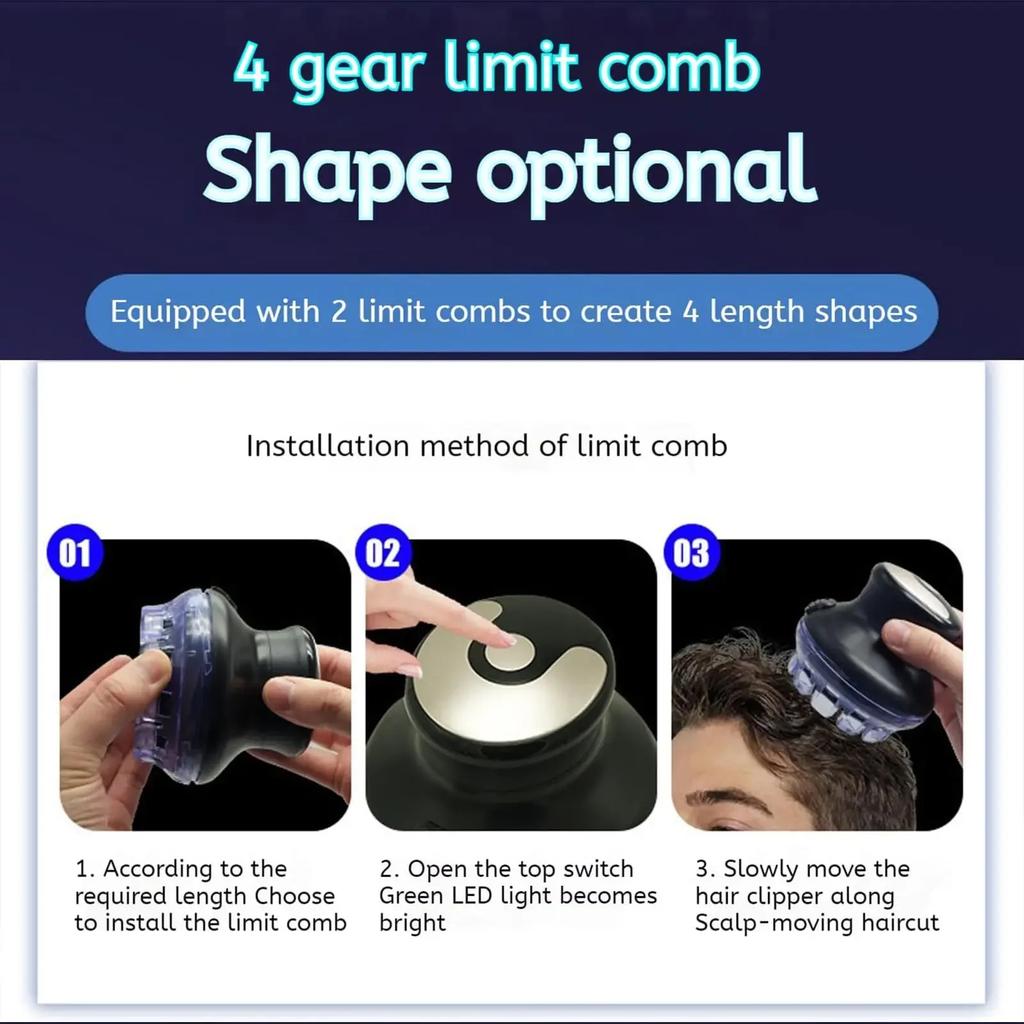 4 gear limit comb
Shape optional

Equipped with 2 limit combs to create 4 length shapes

Installation method of limit comb

01

02

03

1. According to the required length Choose to install the limit comb

2. Open the top switch Green LED light becomes bright

3. Slowly move the hair clipper along Scalp-moving haircut