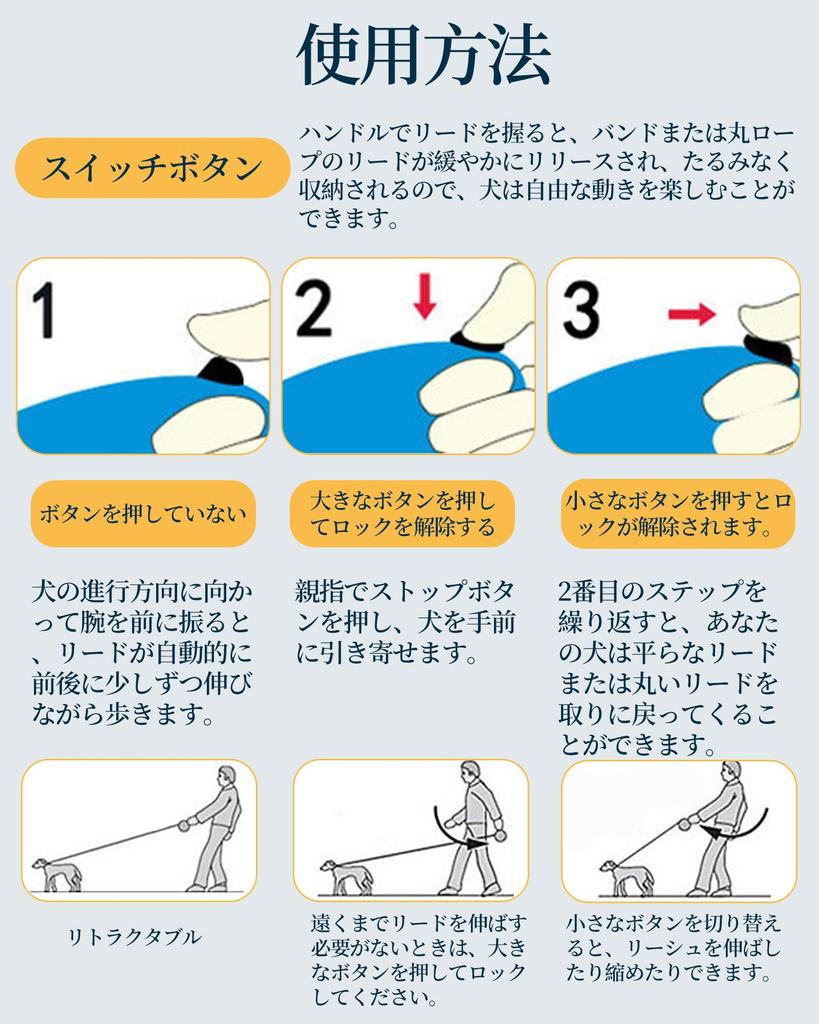 使用方法

スイッチボタン

ハンドルでリードを握ると、バンドまたは丸ロープのリードが緩やかにリリースされ、たるみなく収納されるので、犬は自由な動きを楽しむことができます。

1

2

3

ボタンを押していない

大きなボタンを押してロックを解除する

小さなボタンを押すとロックが解除されます。

犬の進行方向に向かって腕を前に振ると、リードが自動的に前後に少しずつ伸びながら歩きます。

親指でストップボタンを押し、犬を手前に引き寄せます。

2番目のステップを繰り返すと、あなたの犬は平らなリードまたは丸いリードを取りに戻ってくることができます。

リトラクタブル

遠くまでリードを伸ばす必要がないときは、大きなボタンを押してロックしてください。

小さなボタンを切り替えると、リーシュを伸ばしたり縮めたりできます。