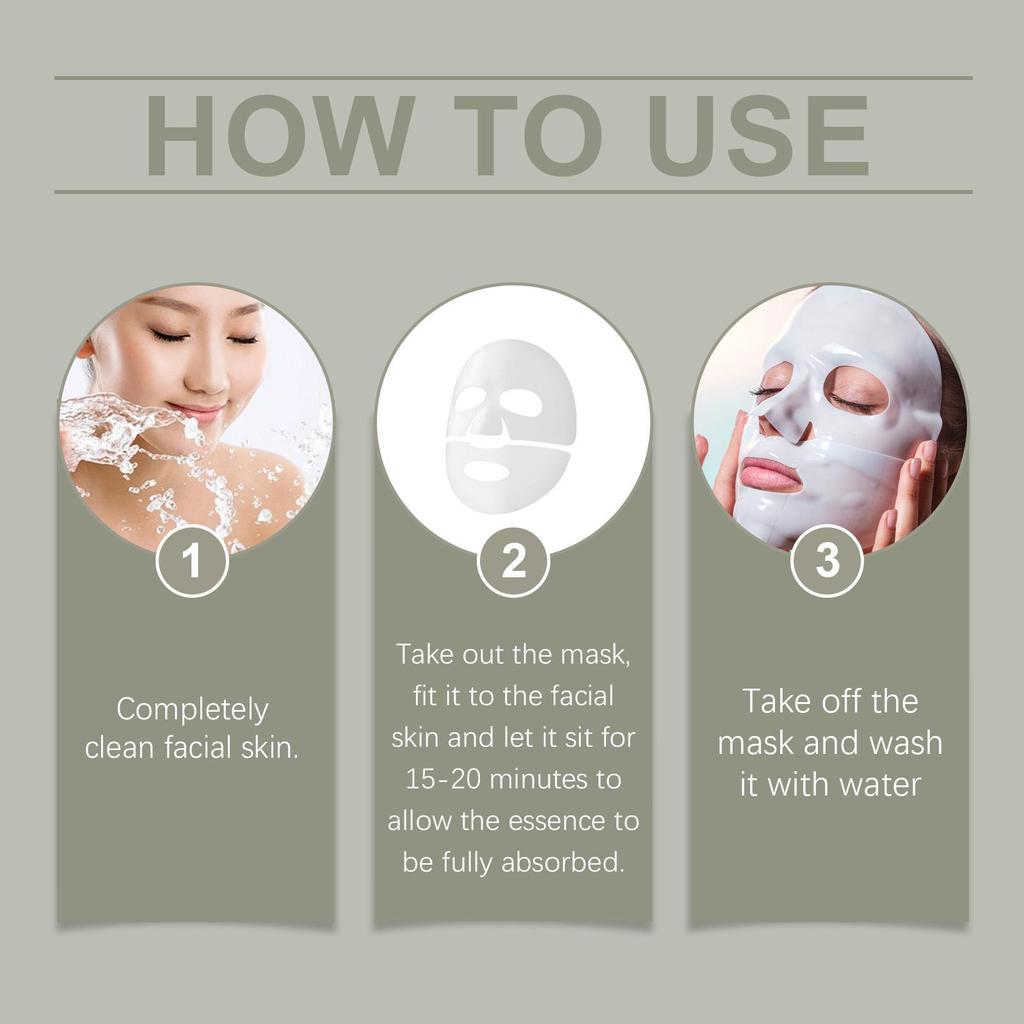 HOW TO USE

1

Completely clean facial skin.

2

Take out the mask, fit it to the facial skin and let it sit for 15-20 minutes to allow the essence to be fully absorbed.

3

Take off the mask and wash it with water