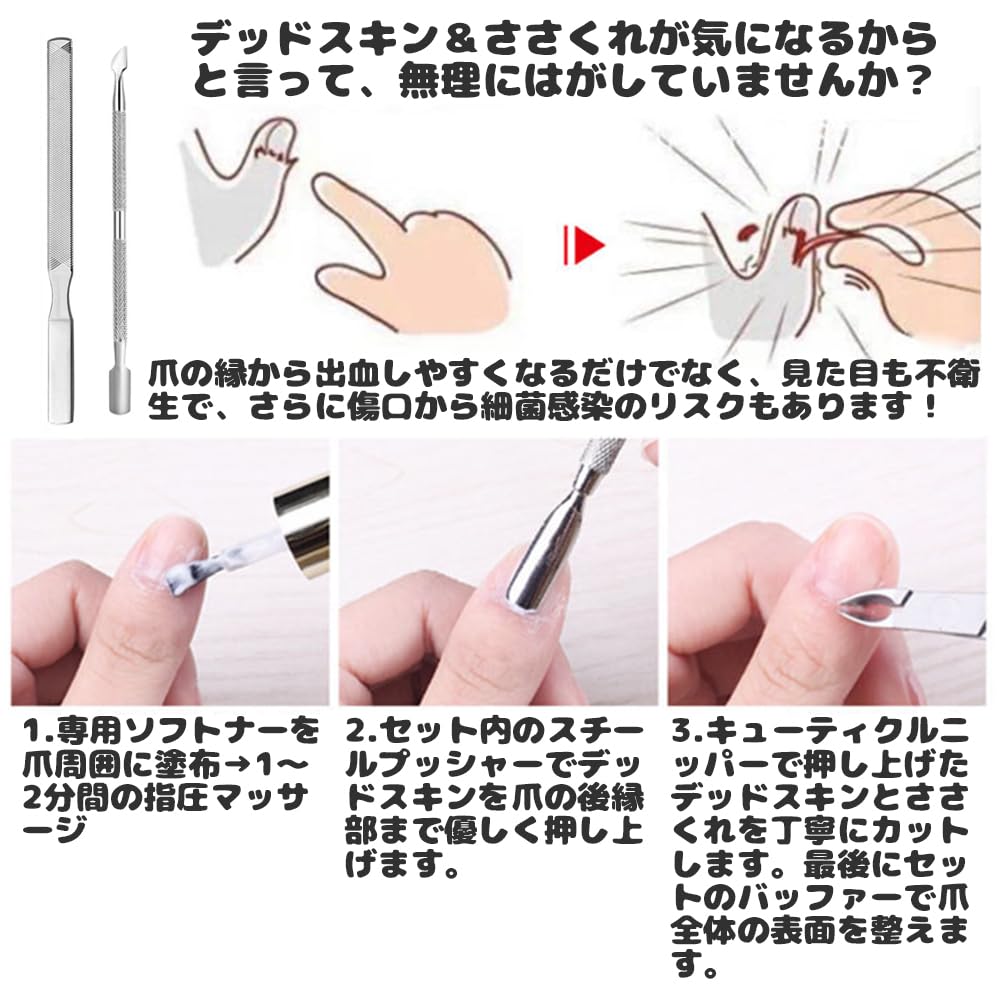 デッドスキン＆ささくれが気になるからと言って、無理にはがしていませんか？

爪の縁から出血しやすくなるだけでなく、見た目も不衛生で、さらに傷口から細菌感染のリスクもあります！

1.専用ソフトナーを爪周囲に塗布→1～2分間の指圧マッサージ

2.セット内のスチールプッシャーでデッドスキンを爪の後縁部まで優しく押し上げます。

3.キューティクルニッパーで押し上げたデッドスキンとささくれを丁寧にカットします。最後にセットのバッファーで爪全体の表面を整えます。