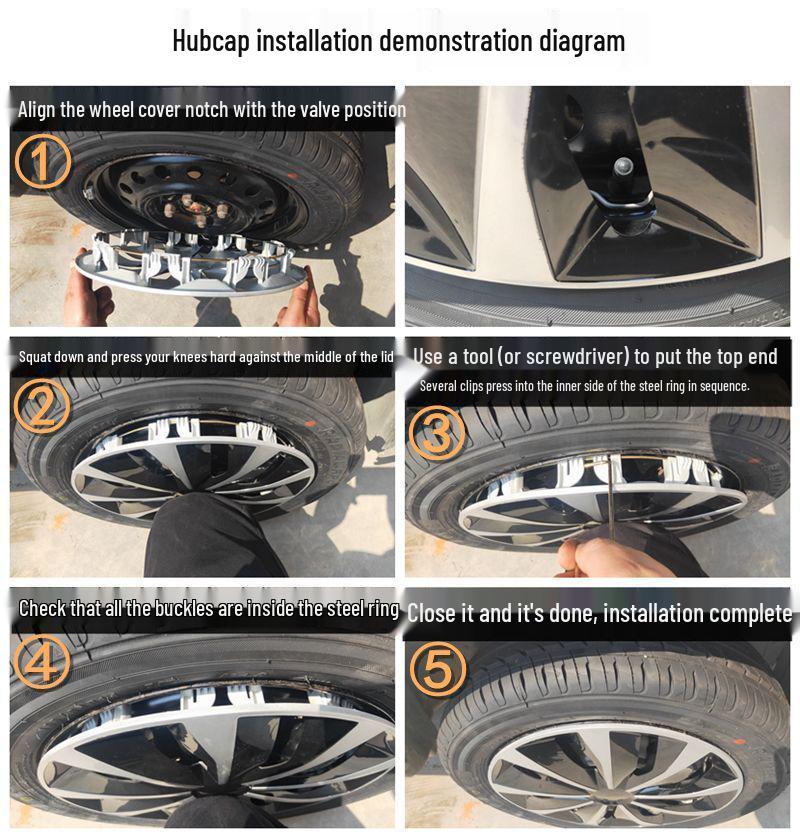 Hubcap installation demonstration diagram

Align the wheel cover notch with the valve position

①

Squat down and press your knees hard against the middle of the lid

②

Use a tool (or screwdriver) to put the top end

Several clips press into the inner side of the steel ring in sequence.

③

Check that all the buckles are inside the steel ring

④

Close it and it's done, installation complete

⑤