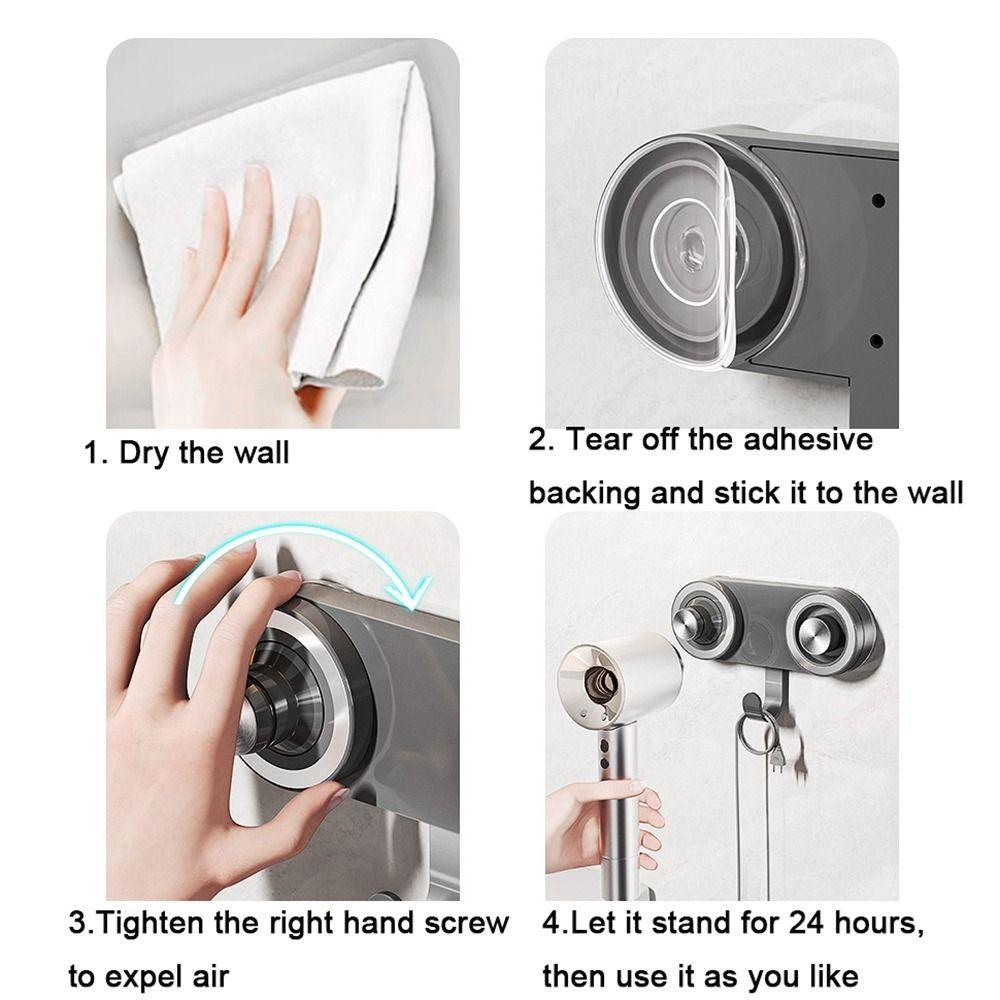 1. Dry the wall

2. Tear off the adhesive backing and stick it to the wall

3.Tighten the right hand screw to expel air

4.Let it stand for 24 hours, then use it as you like