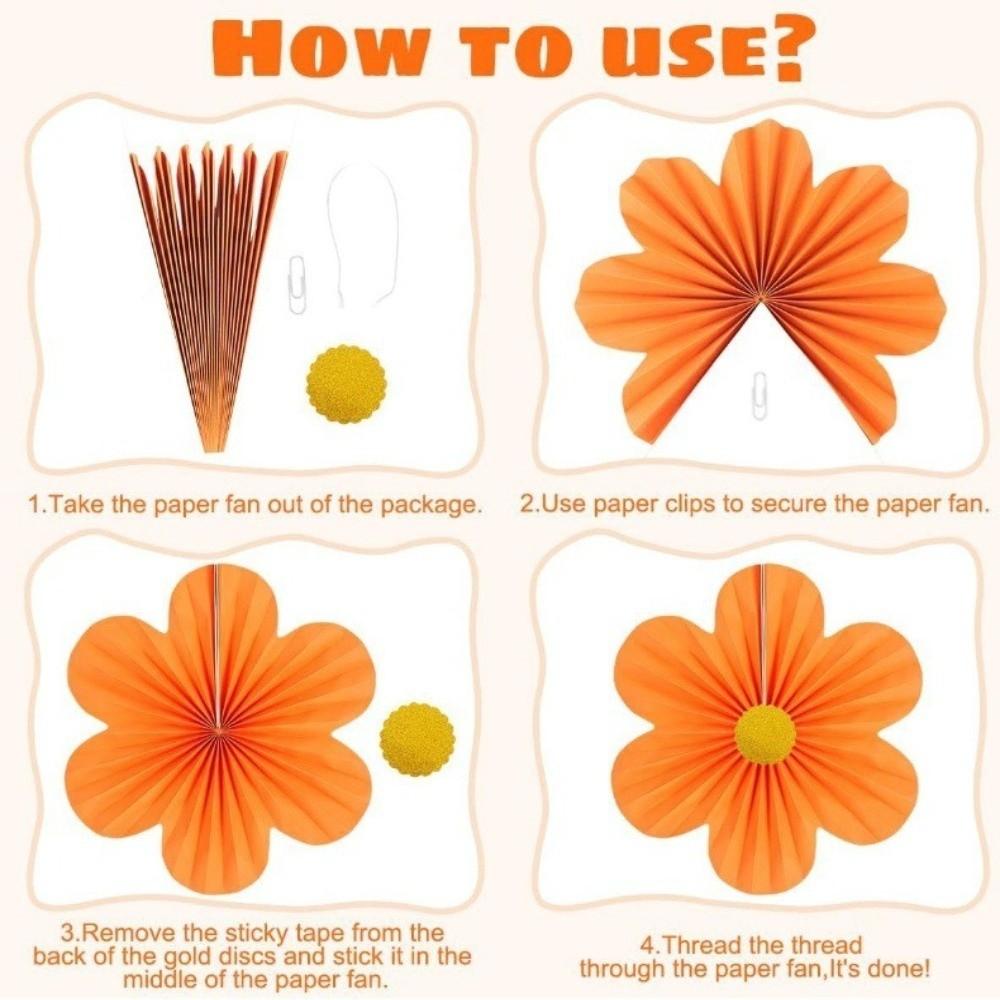 HOW TO USE?

1.Take the paper fan out of the package.

2.Use paper clips to secure the paper fan.

3.Remove the sticky tape from the back of the gold discs and stick it in the middle of the paper fan.

4.Thread the thread through the paper fan,It's done!