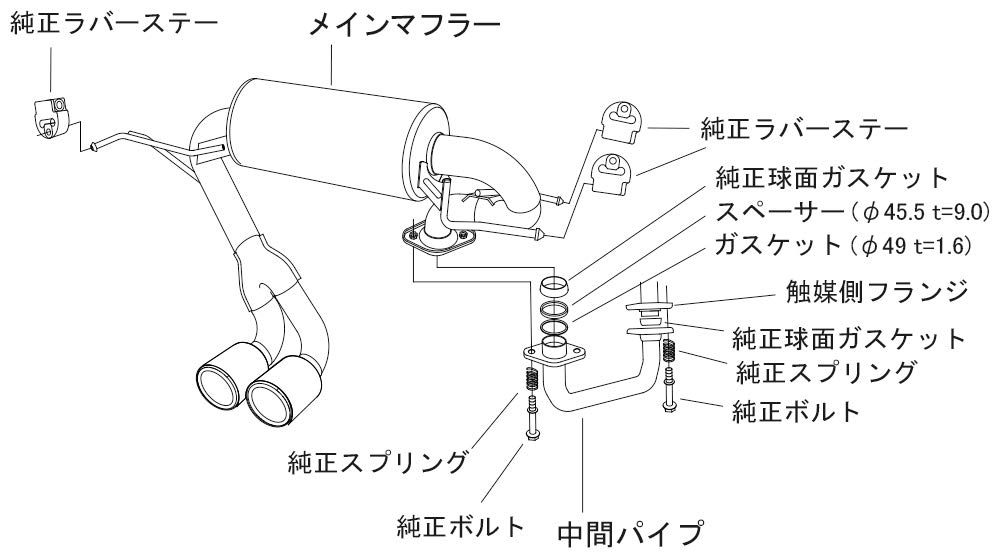 純正ラバーステー

メインマフラー

純正ラバーステー

純正球面ガスケット

スペーサー（$\phi$45.5 t=9.0）

ガスケット（$\phi$49 t=1.6）

触媒側フランジ

純正球面ガスケット

純正スプリング

純正ボルト

純正スプリング

純正ボルト

中間パイプ