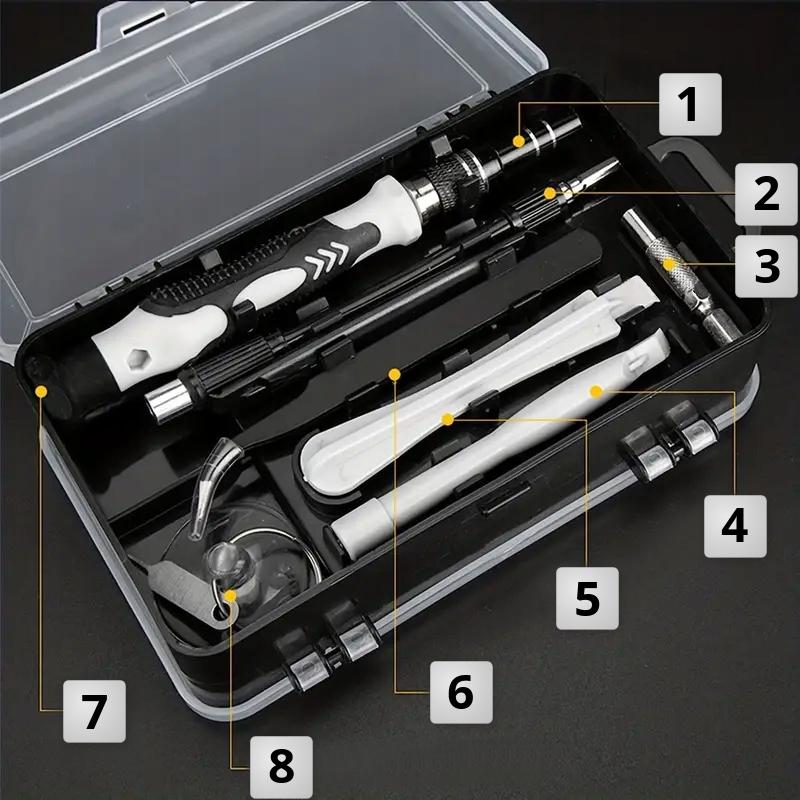 1
2
3
4
5
6
7
8