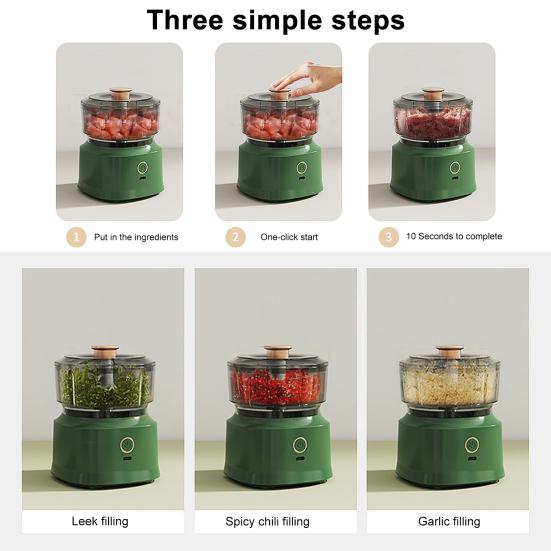 Three simple steps

1 Put in the ingredients

2 One-click start

3 10 Seconds to complete

Leek filling

Spicy chili filling

Garlic filling