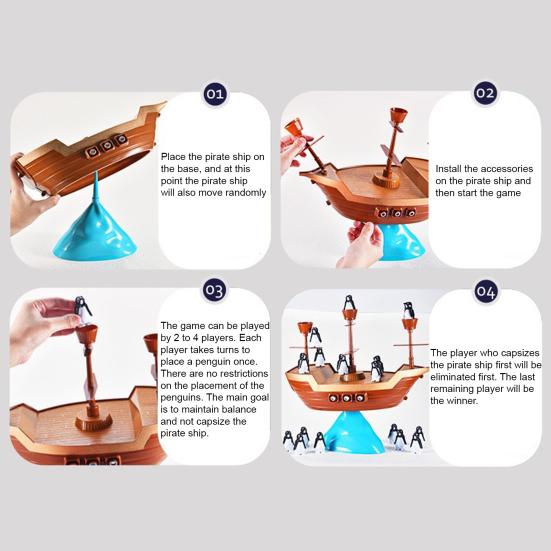 01

Place the pirate ship on the base, and at this point the pirate ship will also move randomly

02

Install the accessories on the pirate ship and then start the game

03

The game can be played by 2 to 4 players. Each player takes turns to place a penguin once. There are no restrictions on the placement of the penguins. The main goal is to maintain balance and not capsize the pirate ship.

04

The player who capsizes the pirate ship first will be eliminated first. The last remaining player will be the winner.