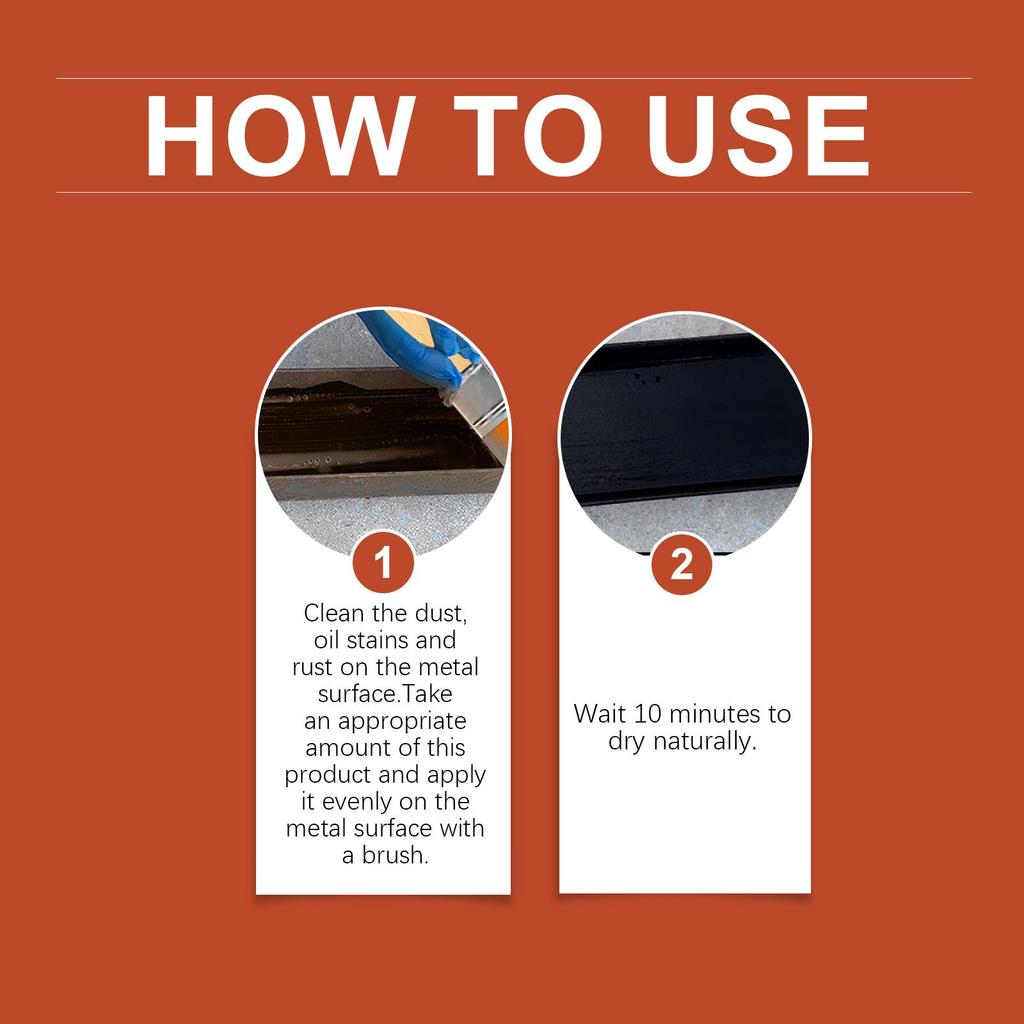 HOW TO USE

1

Clean the dust, oil stains and rust on the metal surface.Take an appropriate amount of this product and apply it evenly on the metal surface with a brush.

2

Wait 10 minutes to dry naturally.