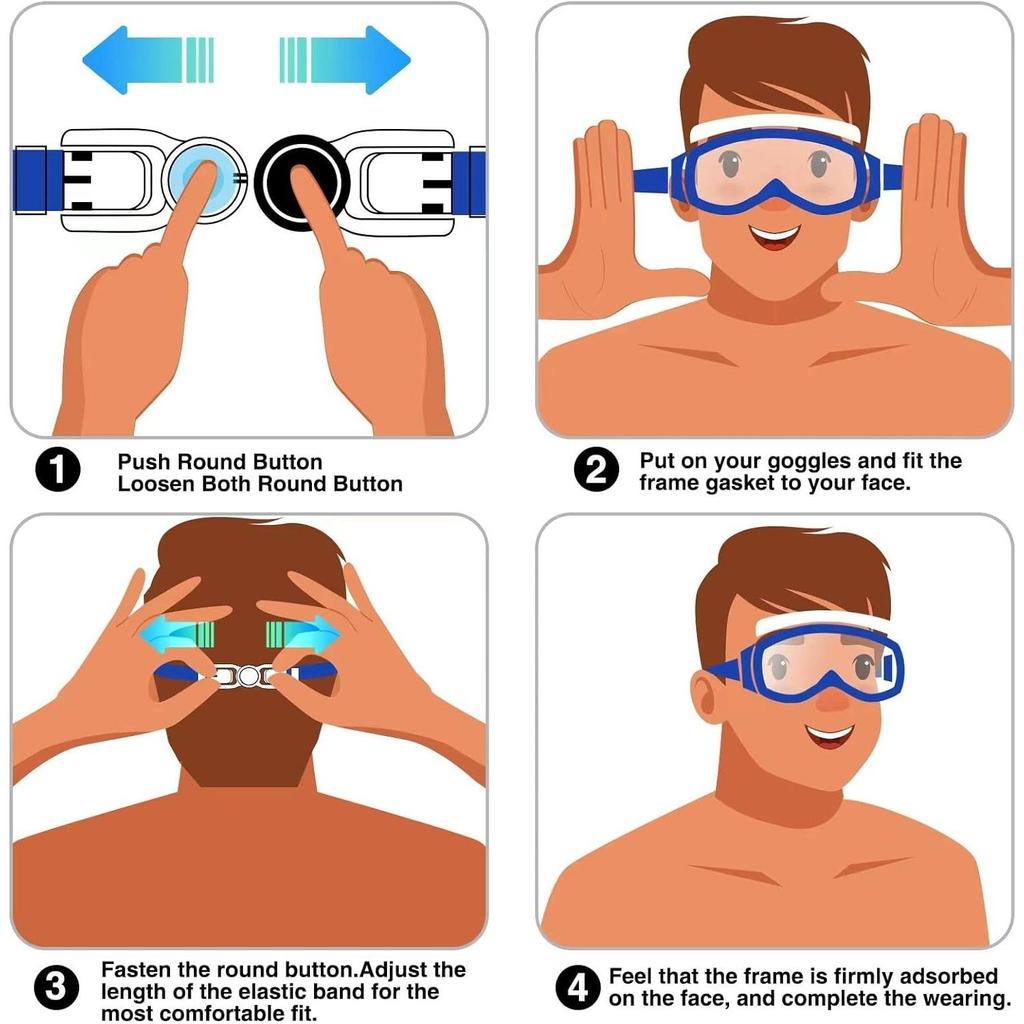 1 Push Round Button
Loosen Both Round Button

2 Put on your goggles and fit the frame gasket to your face.

3 Fasten the round button.Adjust the length of the elastic band for the most comfortable fit.

4 Feel that the frame is firmly adsorbed on the face, and complete the wearing.