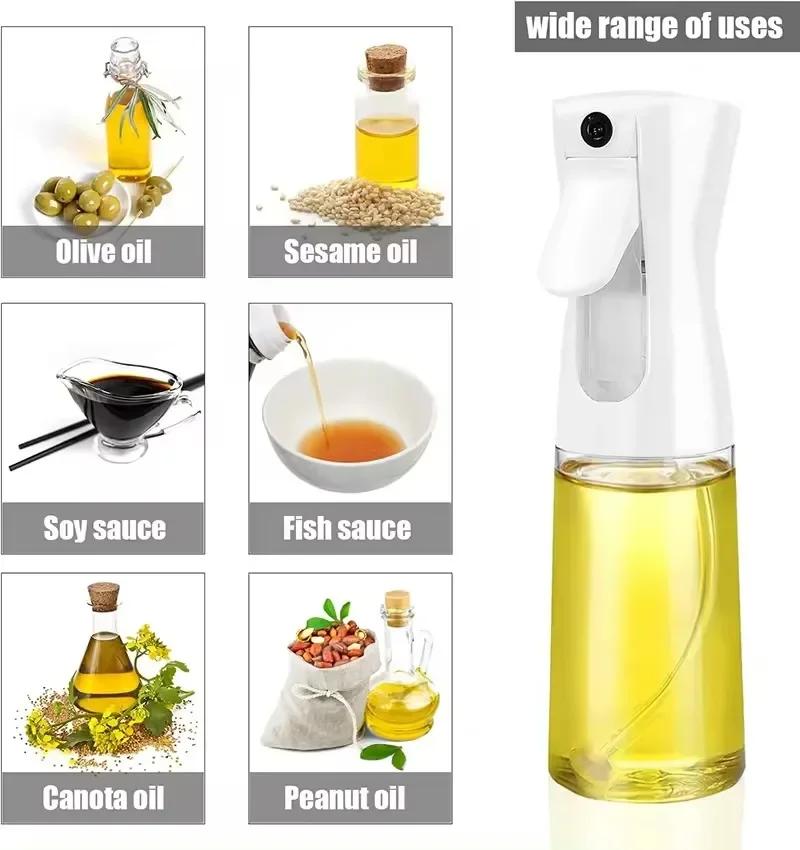 wide range of uses

Olive oil

Sesame oil

Soy sauce

Fish sauce

Canota oil

Peanut oil