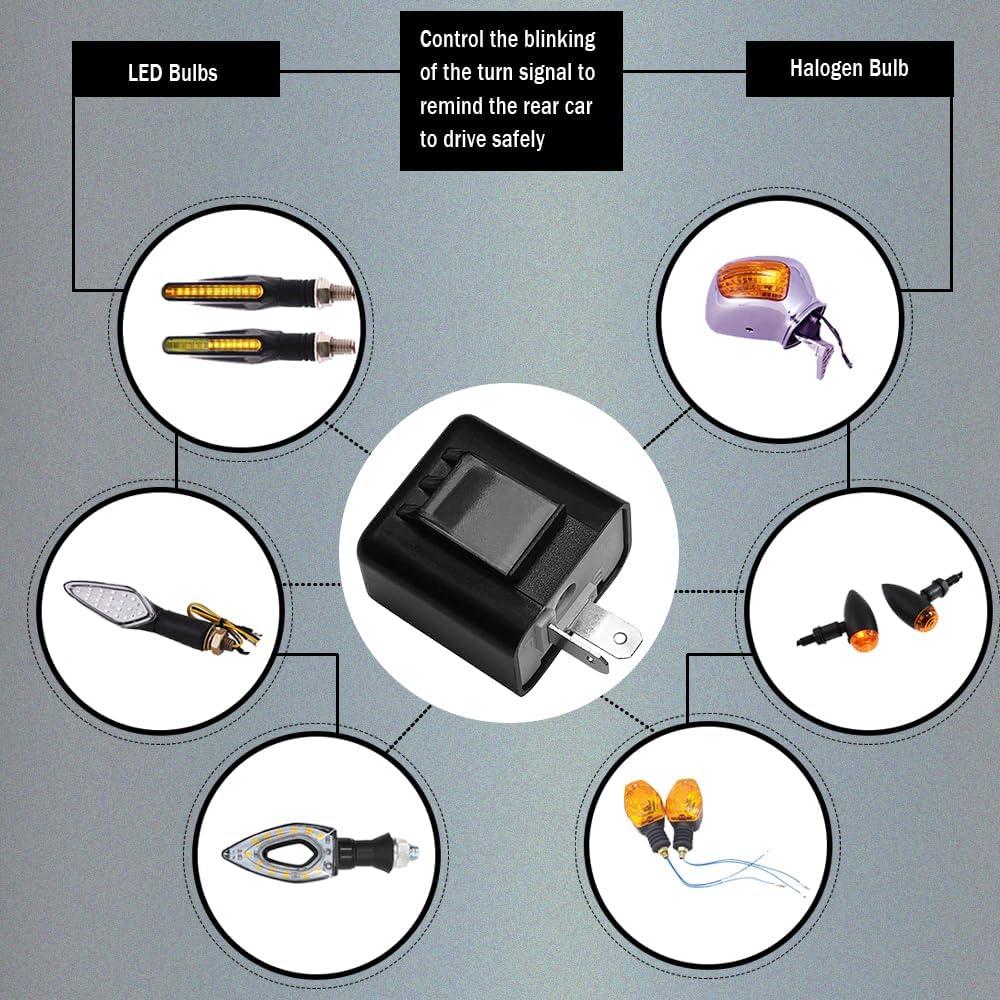 LED Bulbs

Control the blinking of the turn signal to remind the rear car to drive safely

Halogen Bulb