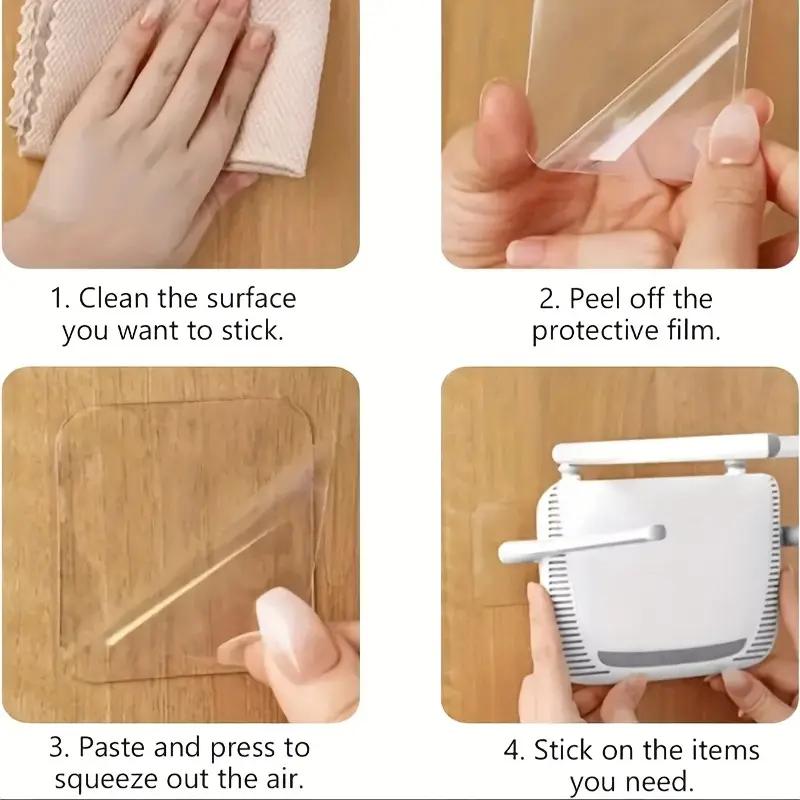 1. Clean the surface you want to stick.

2. Peel off the protective film.

3. Paste and press to squeeze out the air.

4. Stick on the items you need.