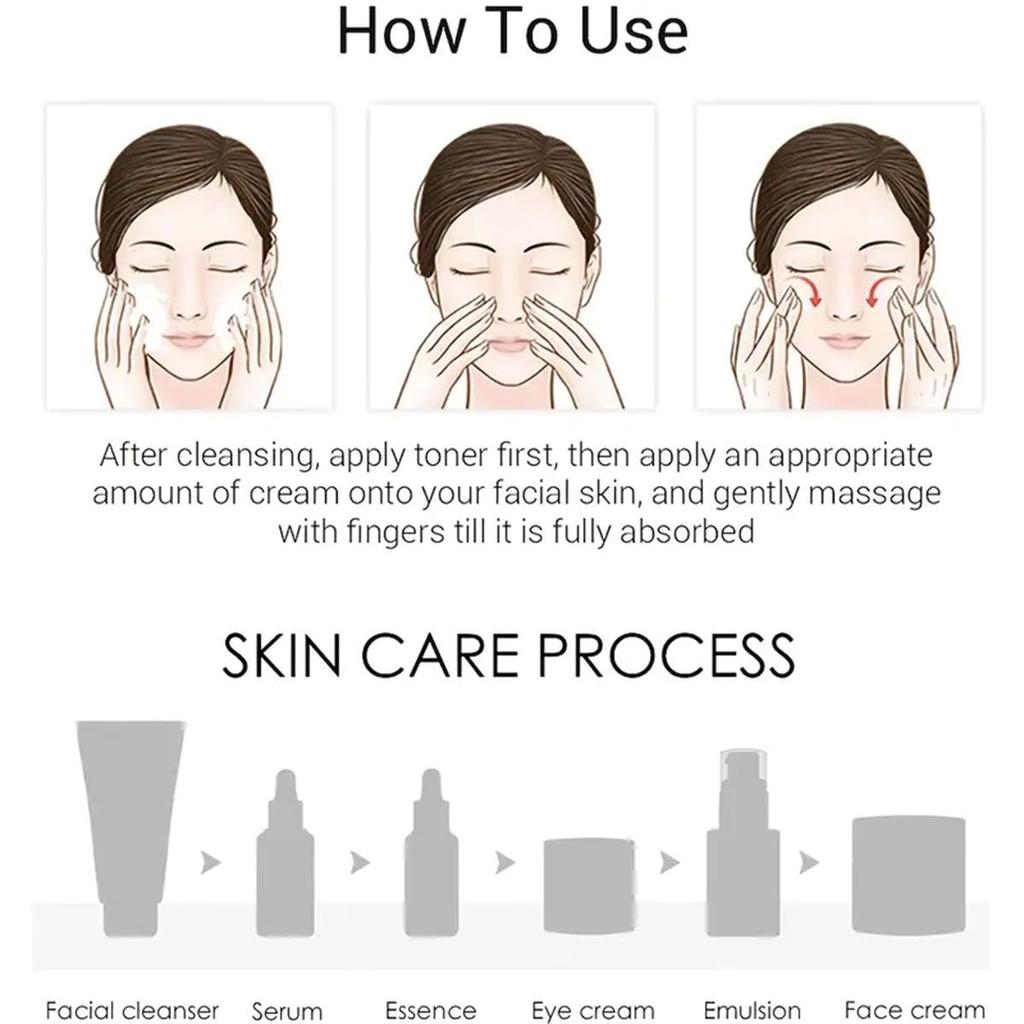 How To Use

After cleansing, apply toner first, then apply an appropriate amount of cream onto your facial skin, and gently massage with fingers till it is fully absorbed

SKIN CARE PROCESS

Facial cleanser Serum Essence Eye cream Emulsion Face cream