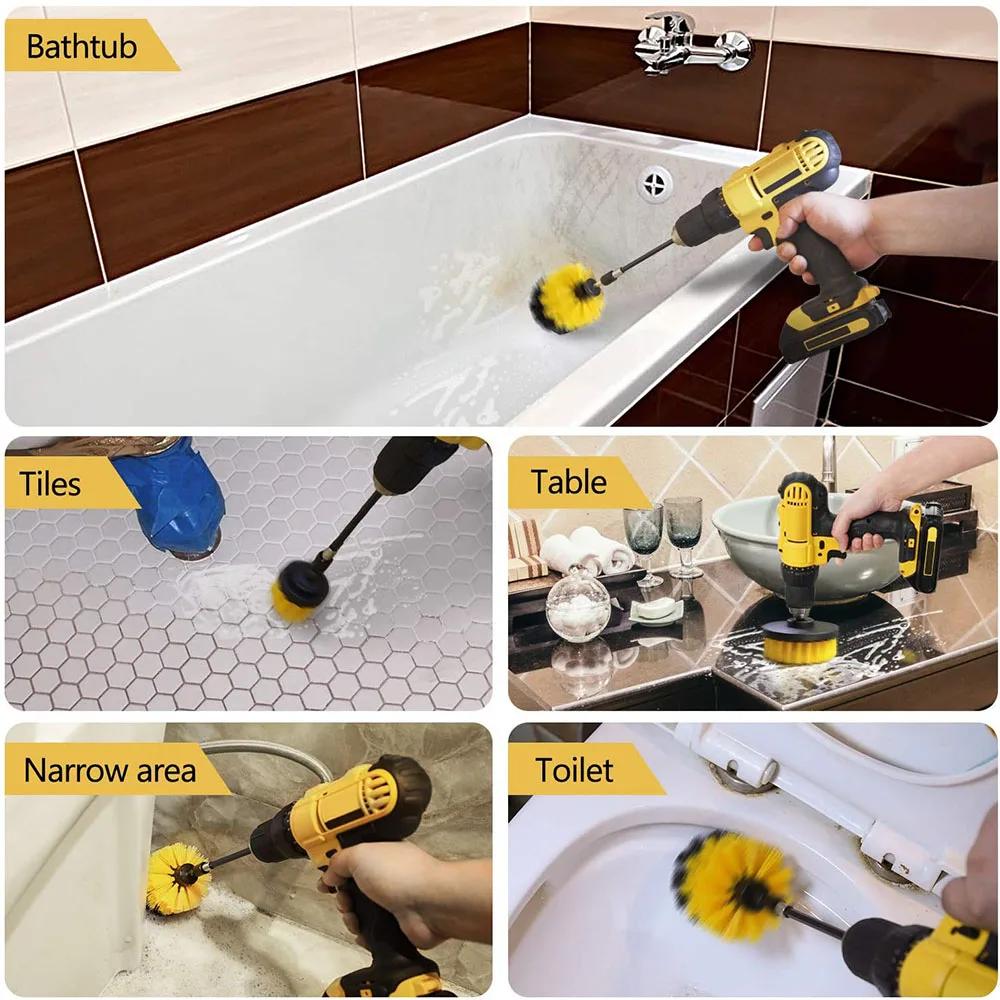 Bathtub

Tiles

Table

Narrow area

Toilet