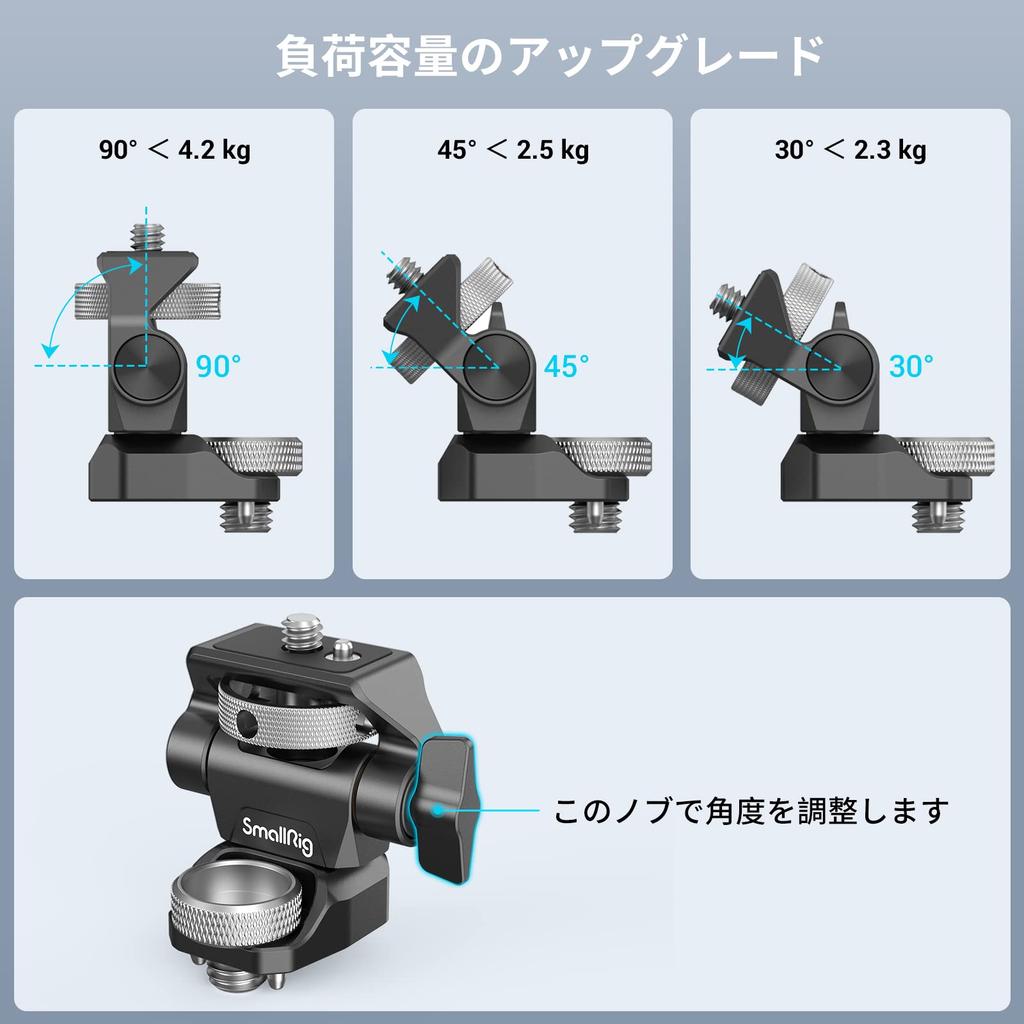 負荷容量のアップグレード

90° ＜ 4.2 kg

90°

45° ＜ 2.5 kg

45°

30° ＜ 2.3 kg

30°

SmallRig

このノブで角度を調整します