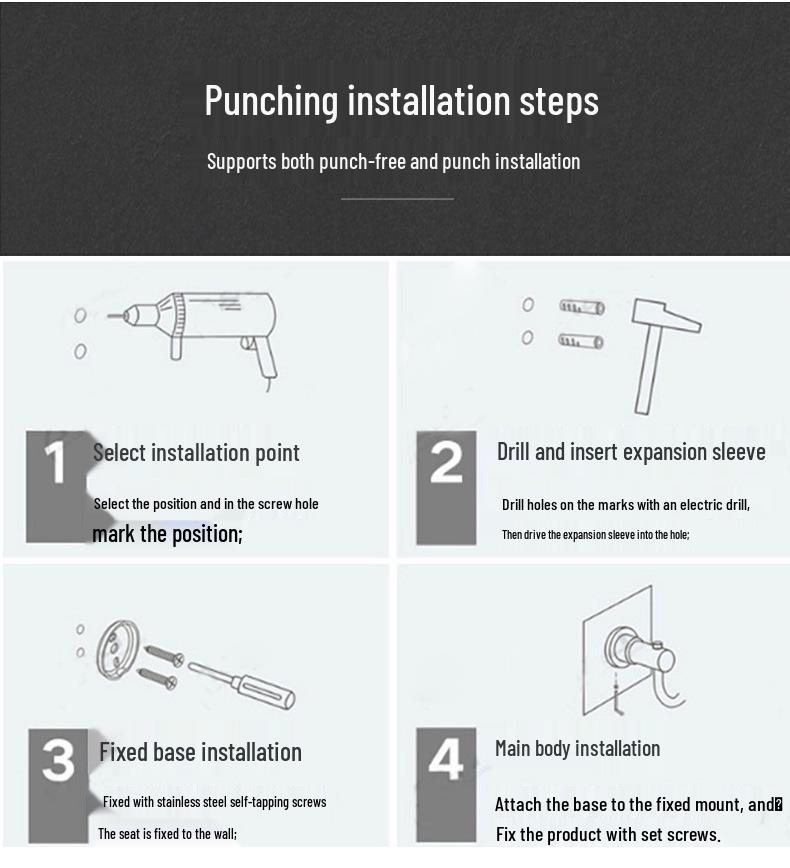 Punching installation steps

Supports both punch-free and punch installation

1 Select installation point

Select the position and in the screw hole mark the position;

2 Drill and insert expansion sleeve

Drill holes on the marks with an electric drill,

Then drive the expansion sleeve into the hole;

3 Fixed base installation

Fixed with stainless steel self-tapping screws

The seat is fixed to the wall;

4 Main body installation

Attach the base to the fixed mount, and

Fix the product with set screws.