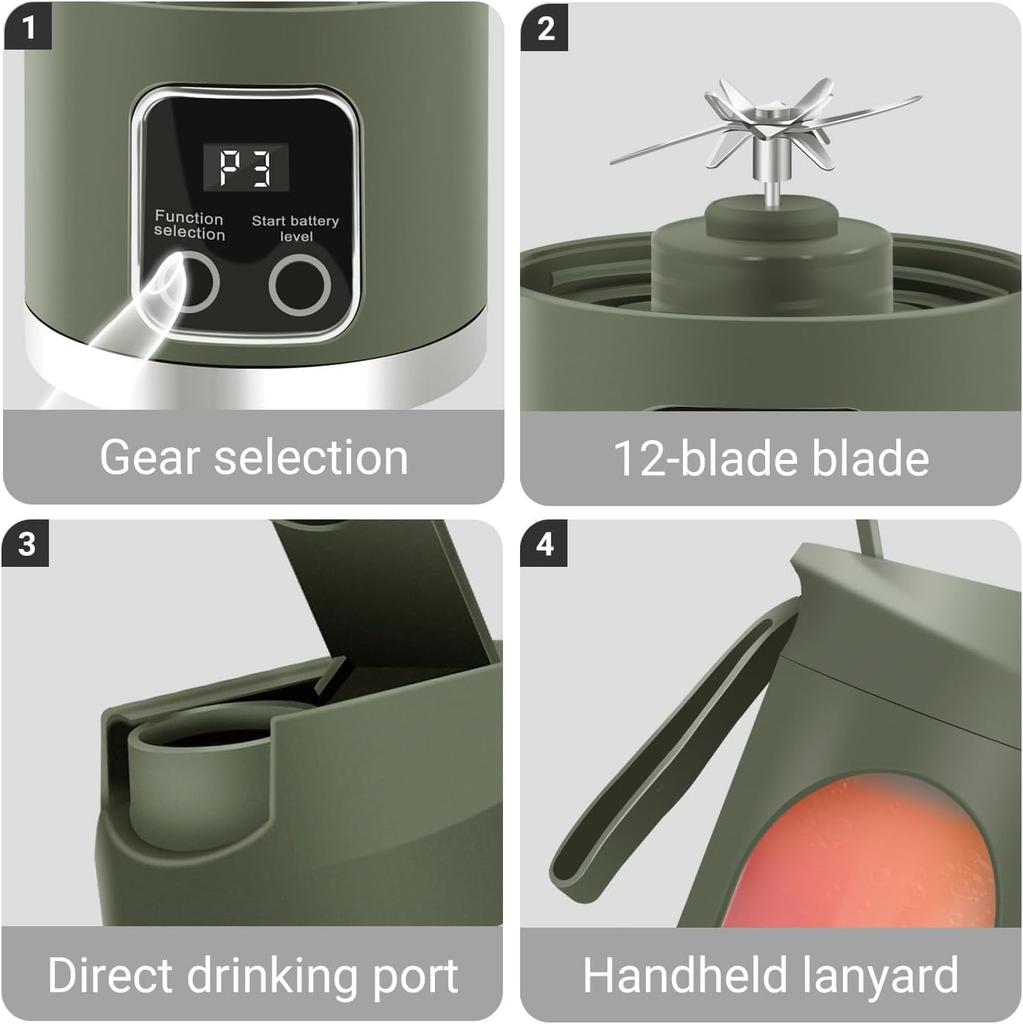 1

P3

Function selection

Start battery level

Gear selection

2

12-blade blade

3

Direct drinking port

4

Handheld lanyard