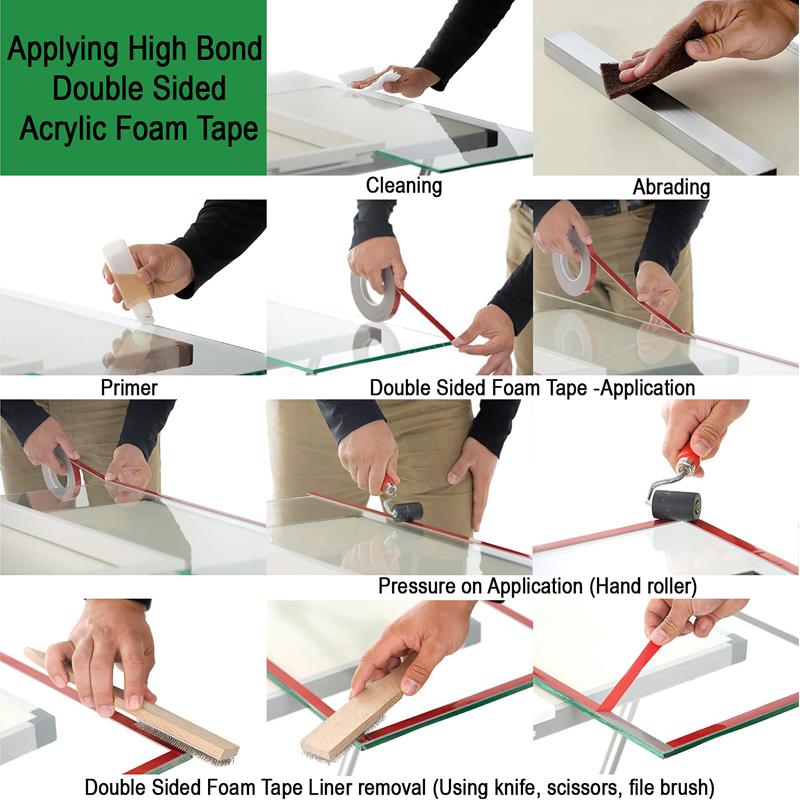 Applying High Bond Double Sided Acrylic Foam Tape

Cleaning

Abrading

Primer

Double Sided Foam Tape -Application

Pressure on Application (Hand roller)

Double Sided Foam Tape Liner removal (Using knife, scissors, file brush)