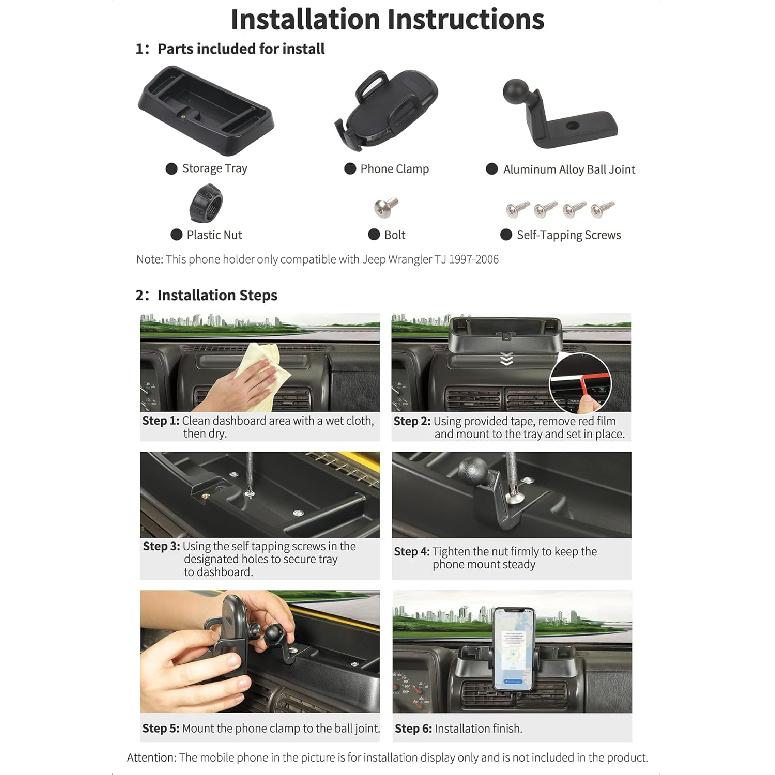 Installation Instructions

1: Parts included for install

Storage Tray

Phone Clamp

Aluminum Alloy Ball Joint

Plastic Nut

Bolt

Self-Tapping Screws

Note: This phone holder only compatible with Jeep Wrangler TJ 1997-2006

2: Installation Steps

Step 1: Clean dashboard area with a wet cloth, then dry.

Step 2: Using provided tape, remove red film and mount to the tray and set in place.

Step 3: Using the self tapping screws in the designated holes to secure tray to dashboard.

Step 4: Tighten the nut firmly to keep the phone mount steady

Step 5: Mount the phone clamp to the ball joint.

Step 6: Installation finish.

Attention: The mobile phone in the picture is for installation display only and is not included in the product.