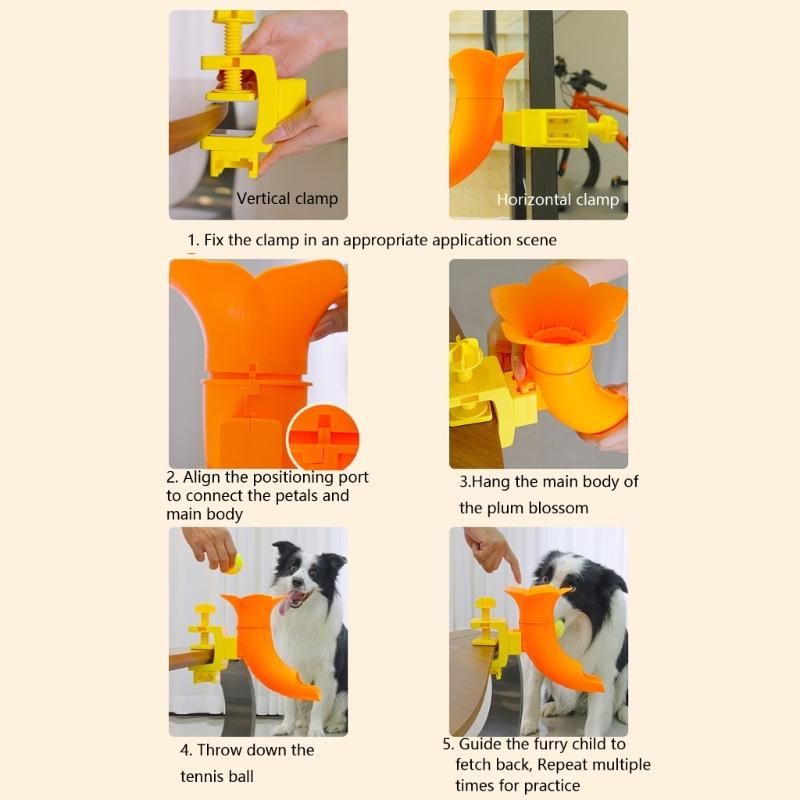 Vertical clamp

Horizontal clamp

1. Fix the clamp in an appropriate application scene

2. Align the positioning port to connect the petals and main body

3.Hang the main body of the plum blossom

4. Throw down the tennis ball

5. Guide the furry child to fetch back, Repeat multiple times for practice