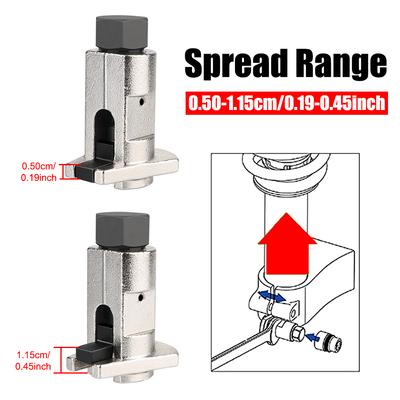 Spread Range

0.50-1.15cm/0.19-0.45inch

0.50cm/
0.19inch

1.15cm/
0.45inch