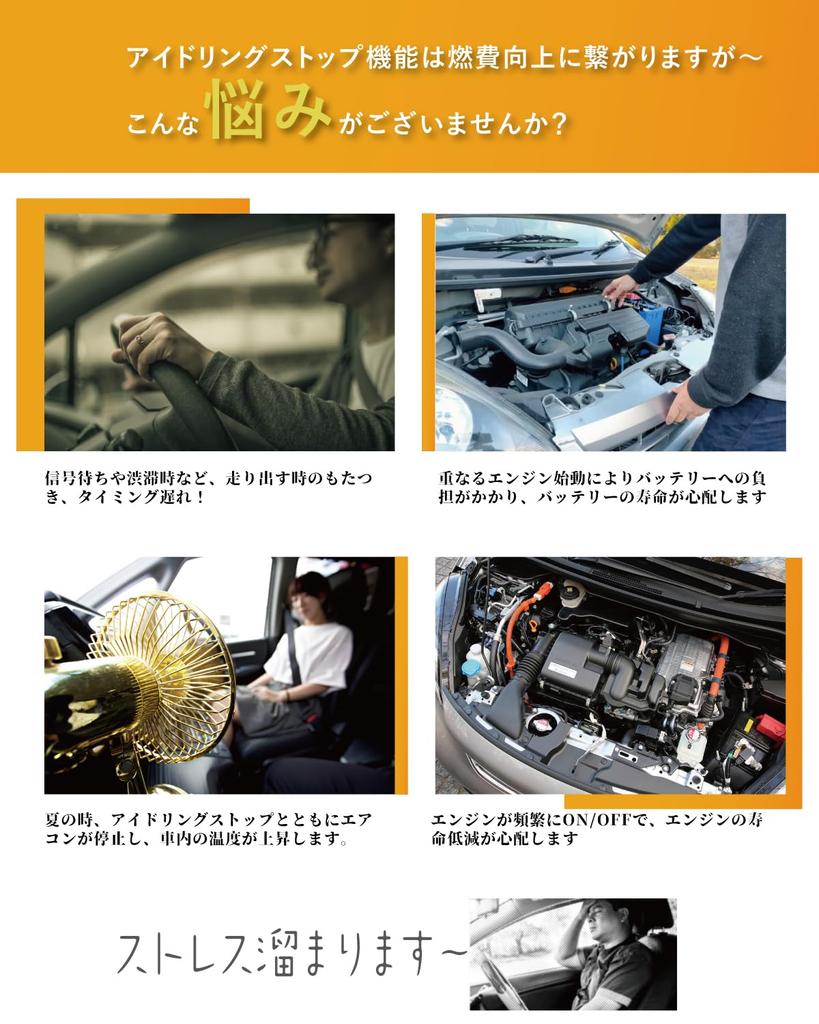 アイドリングストップ機能は燃費向上に繋がりますが～

こんな悩みがございませんか？

信号待ちや渋滞時など、走り出す時のもたつき、タイミング遅れ！

重なるエンジン始動によりバッテリーへの負担がかかり、バッテリーの寿命が心配します

夏の時、アイドリングストップとともにエアコンが停止し、車内の温度が上昇します。

エンジンが頻繁にON/OFFで、エンジンの寿命低減が心配します

ストレス溜まります～