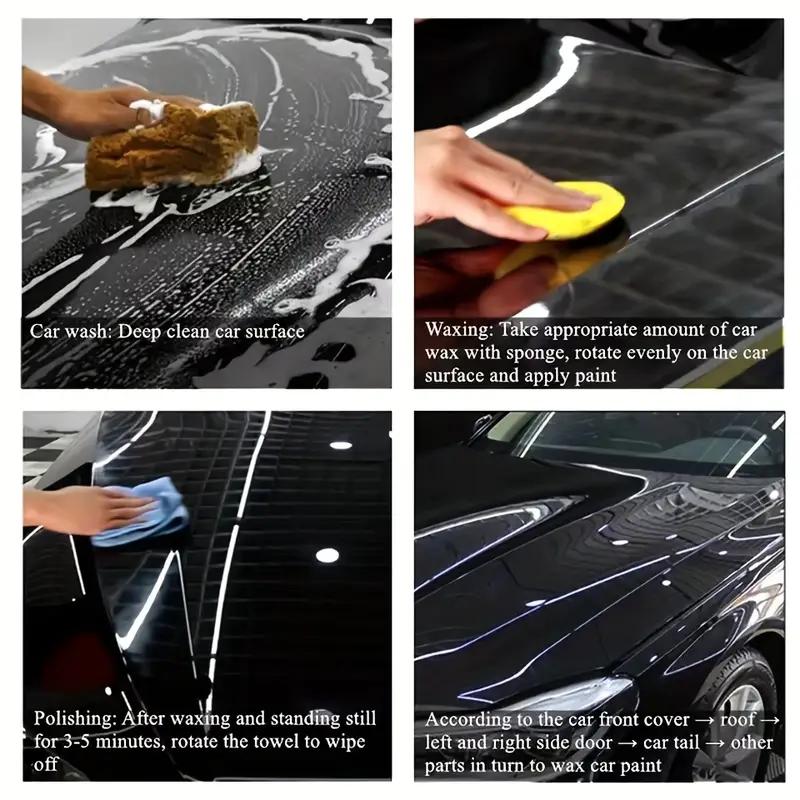 Car wash: Deep clean car surface

Waxing: Take appropriate amount of car wax with sponge, rotate evenly on the car surface and apply paint

Polishing: After waxing and standing still for 3-5 minutes, rotate the towel to wipe off

According to the car front cover → roof → left and right side door → car tail → other parts in turn to wax car paint