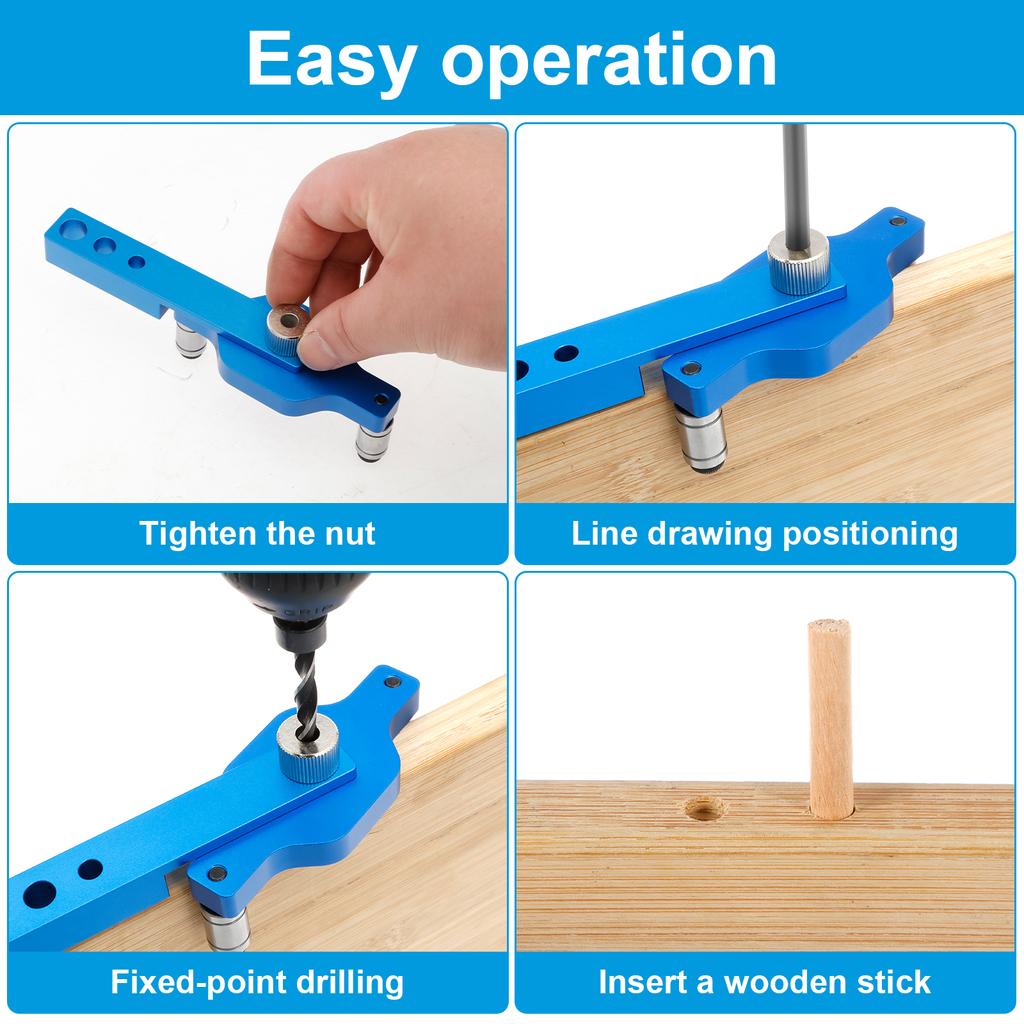 Easy operation

Tighten the nut

Line drawing positioning

Fixed-point drilling

Insert a wooden stick