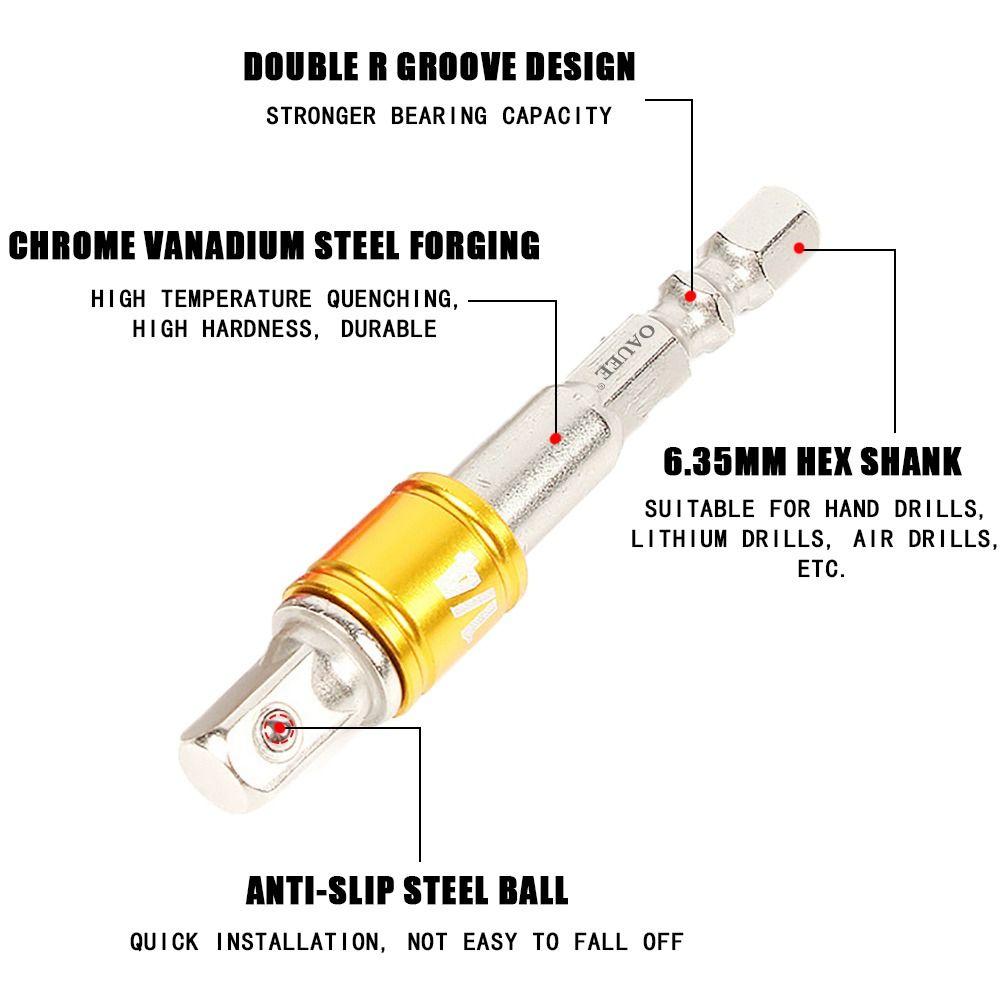 DOUBLE R GROOVE DESIGN
STRONGER BEARING CAPACITY

CHROME VANADIUM STEEL FORGING
HIGH TEMPERATURE QUENCHING, HIGH HARDNESS, DURABLE

OAUEE®

6.35MM HEX SHANK
SUITABLE FOR HAND DRILLS, LITHIUM DRILLS, AIR DRILLS, ETC.

1/4

ANTI-SLIP STEEL BALL
QUICK INSTALLATION, NOT EASY TO FALL OFF