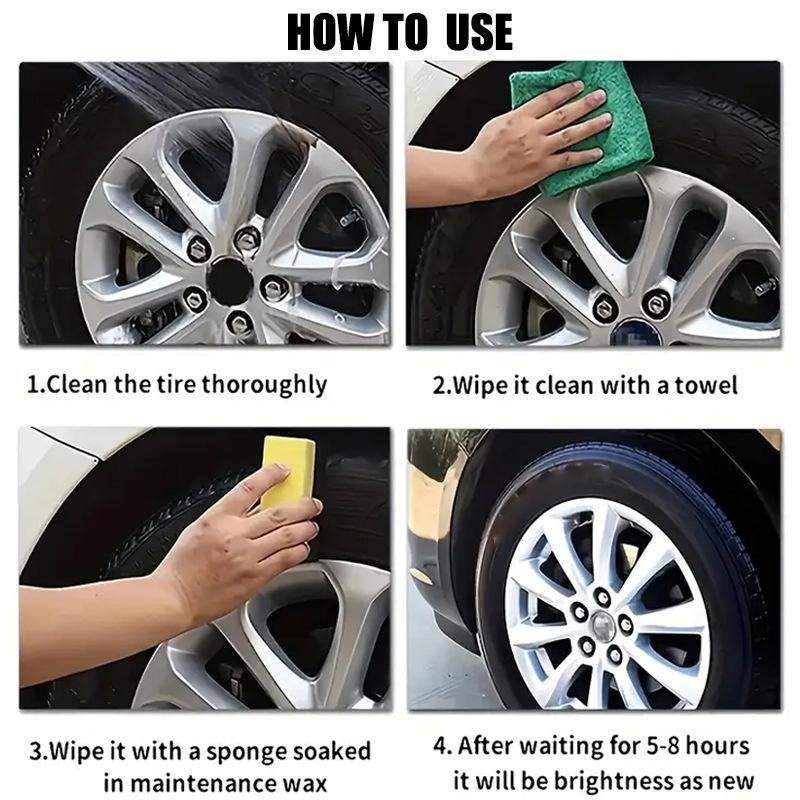 HOW TO USE

1.Clean the tire thoroughly

2.Wipe it clean with a towel

3.Wipe it with a sponge soaked in maintenance wax

4. After waiting for 5-8 hours it will be brightness as new