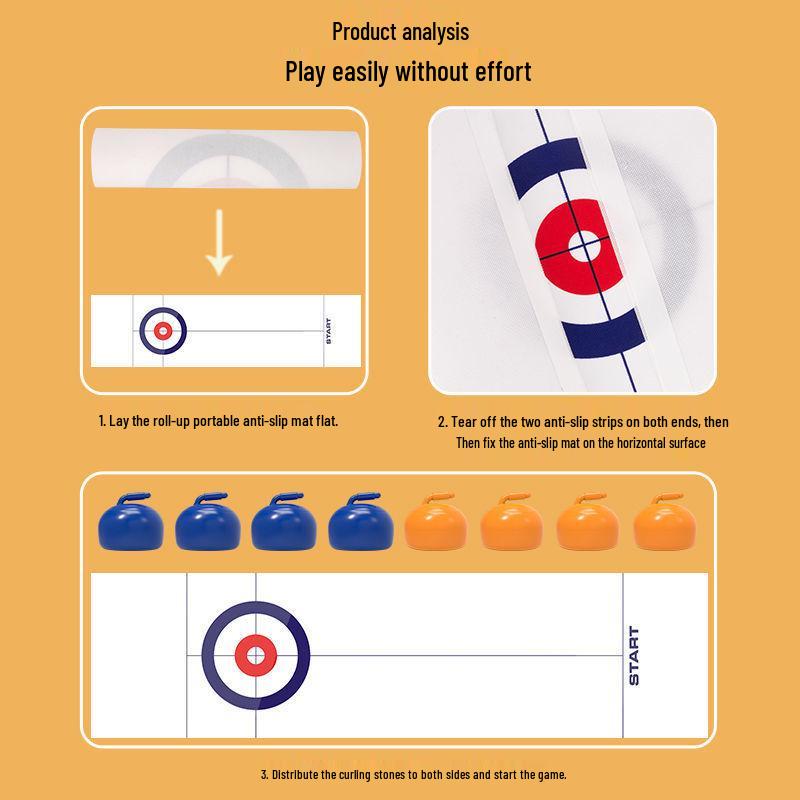 Product analysis

Play easily without effort

START

1. Lay the roll-up portable anti-slip mat flat.

2. Tear off the two anti-slip strips on both ends, then Then fix the anti-slip mat on the horizontal surface

START

3. Distribute the curling stones to both sides and start the game.