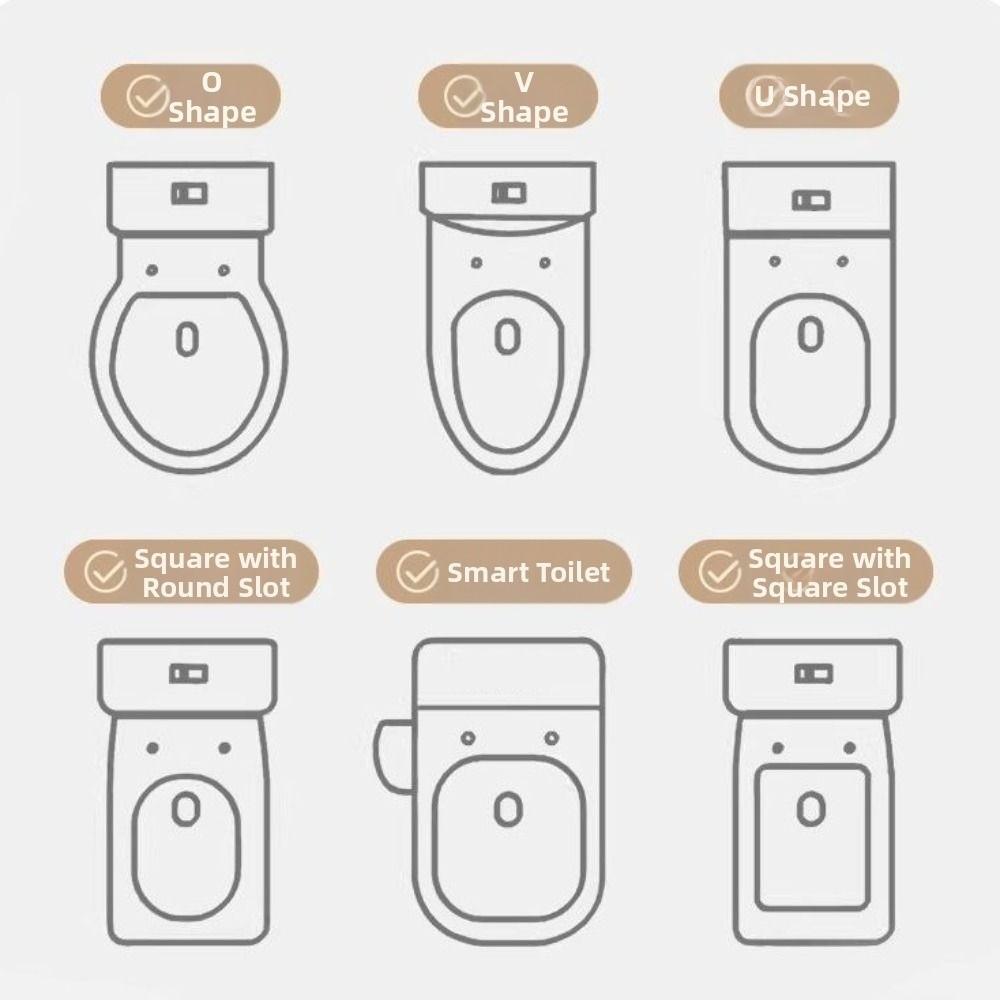 O Shape

V Shape

U Shape

Square with Round Slot

Smart Toilet

Square with Square Slot